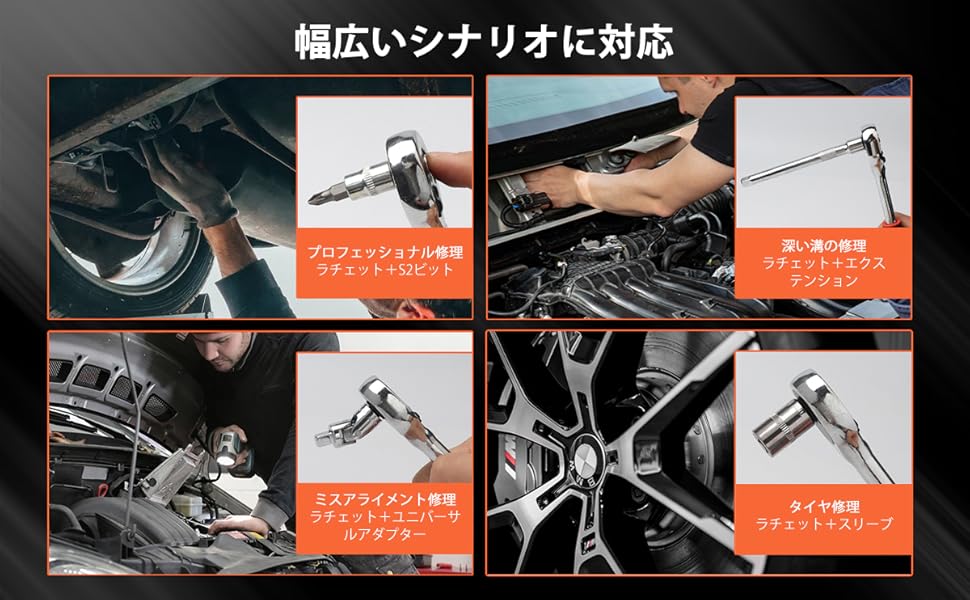 幅広いシナリオに対応

プロフェッショナル修理
ラチェット＋S2ビット

深い溝の修理
ラチェット＋エクステンション

ミスアライメント修理
ラチェット＋ユニバーサルアダプター

タイヤ修理
ラチェット＋スリーブ