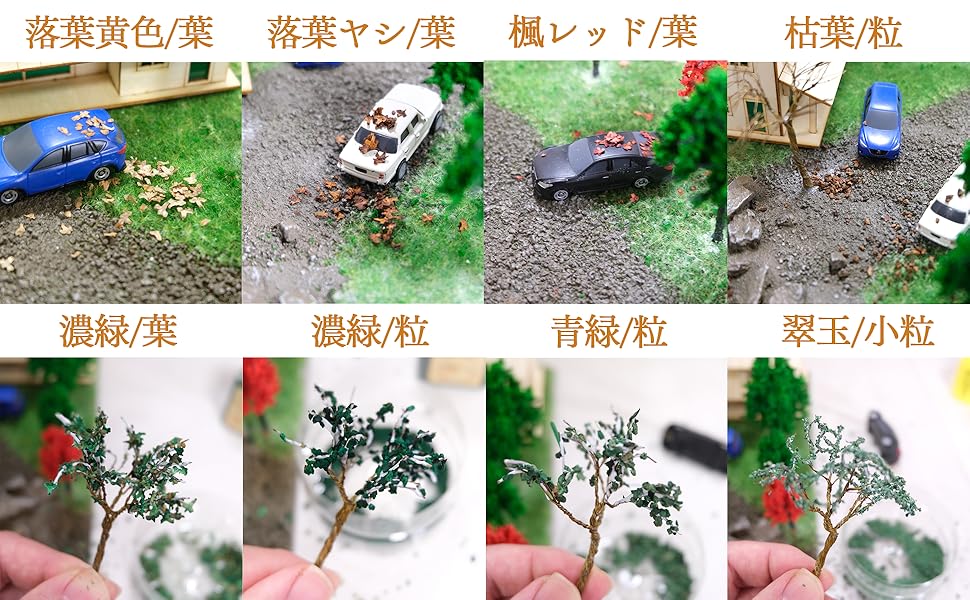 落葉黄色/葉

落葉ヤシ/葉

楓レッド/葉

枯葉/粒

濃緑/葉

濃緑/粒

青緑/粒

翠玉/小粒