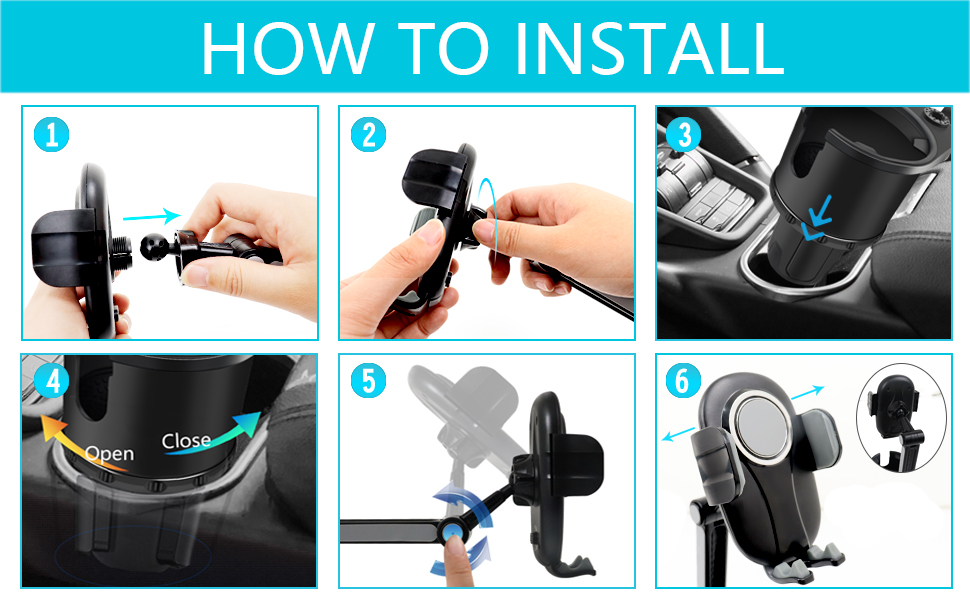 HOW TO INSTALL

1

2

3

4

Open

Close

5

6