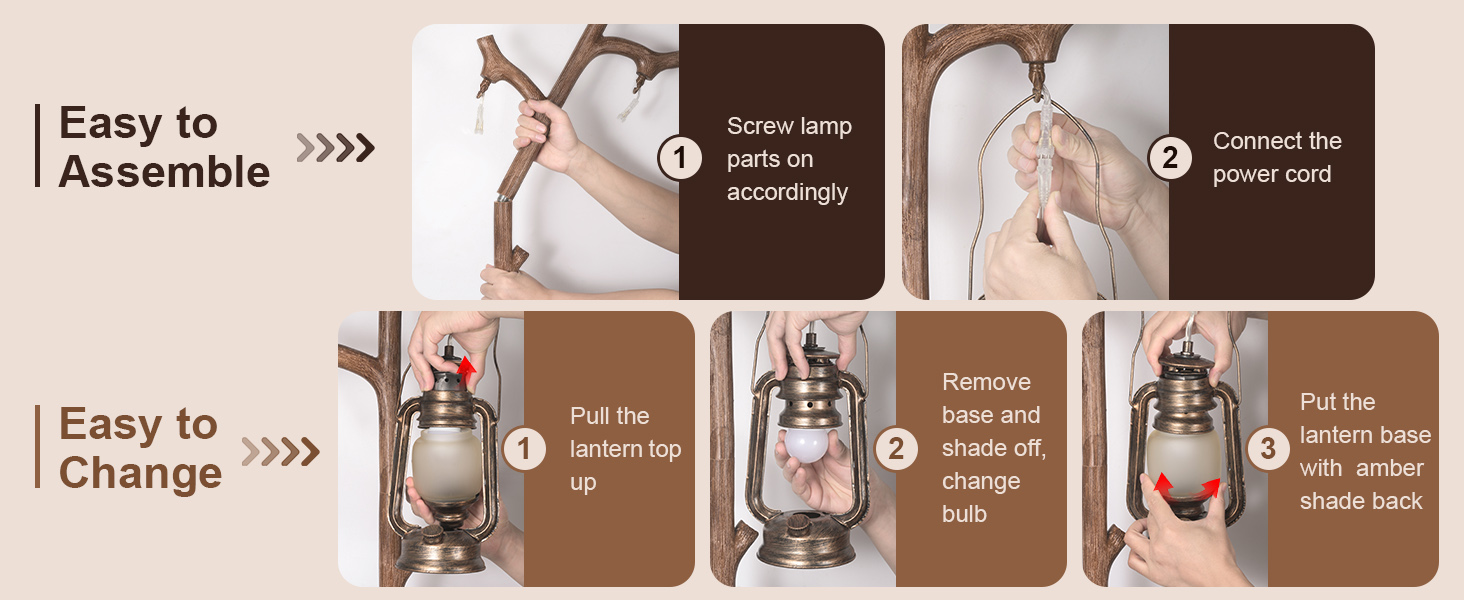 Easy to Assemble

1 Screw lamp parts on accordingly

2 Connect the power cord

Easy to Change

1 Pull the lantern top up

2 Remove base and shade off, change bulb

3 Put the lantern base with amber shade back