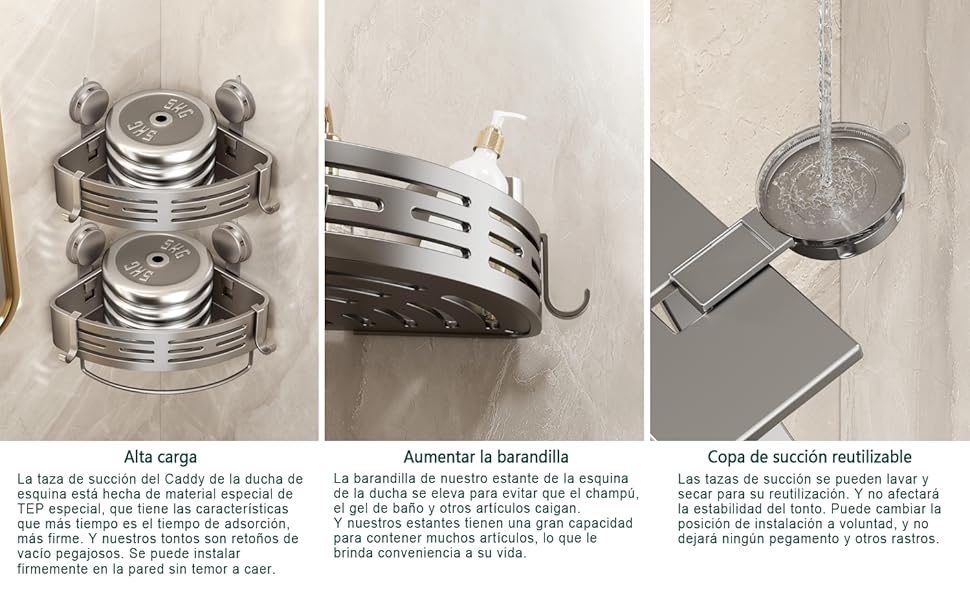 5KG

5KG

5KG

5KG

Alta carga

La taza de succión del Caddy de la ducha de esquina está hecha de material especial de TEP especial, que tiene las características que más tiempo es el tiempo de adsorción, más firme. Y nuestros tontos son retoños de vacío pegajosos. Se puede instalar firmemente en la pared sin temor a caer.

Aumentar la barandilla

La barandilla de nuestro estante de la esquina de la ducha se eleva para evitar que el champú, el gel de baño y otros artículos caigan.
Y nuestros estantes tienen una gran capacidad para contener muchos artículos, lo que le brinda conveniencia a su vida.

Copa de succión reutilizable

Las tazas de succión se pueden lavar y secar para su reutilización. Y no afectará la estabilidad del tonto. Puede cambiar la posición de instalación a voluntad, y no dejará ningún pegamento y otros rastros.