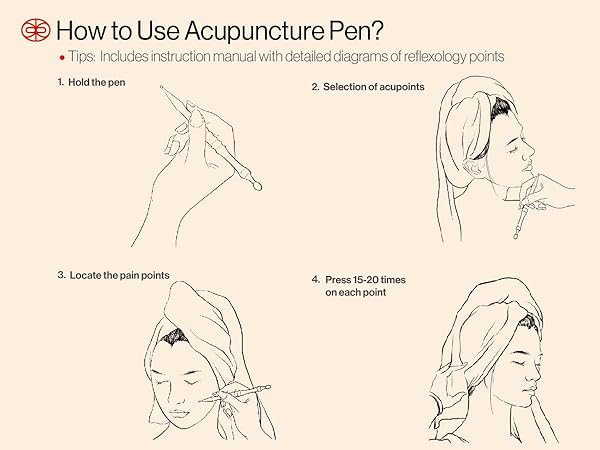 How to Use Acupuncture Pen?

• Tips: Includes instruction manual with detailed diagrams of reflexology points

1. Hold the pen

2. Selection of acupoints

3. Locate the pain points

4. Press 15-20 times on each point