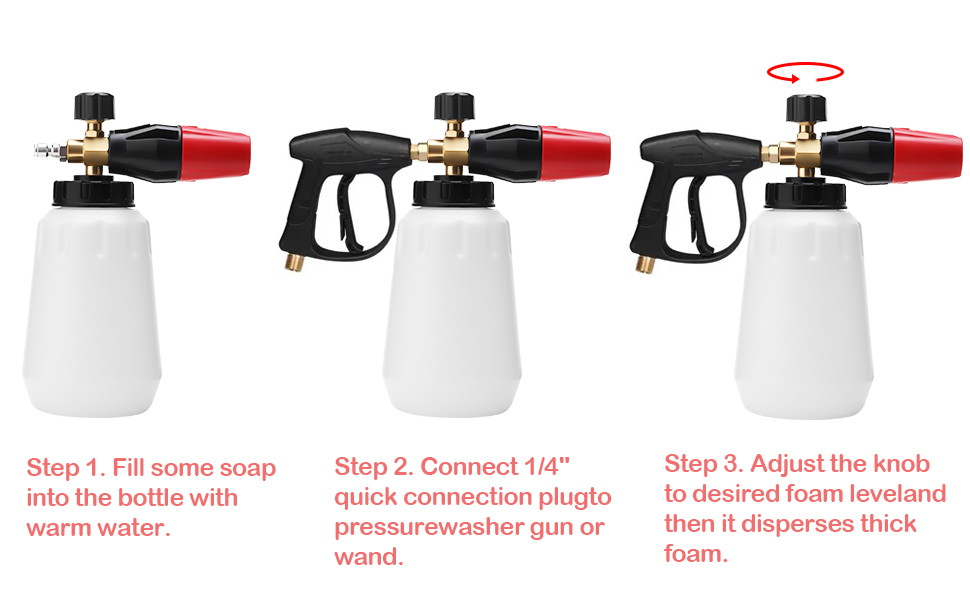 Step 1. Fill some soap into the bottle with warm water.

Step 2. Connect 1/4" quick connection plugto pressurewasher gun or wand.

Step 3. Adjust the knob to desired foam leveland then it disperses thick foam.