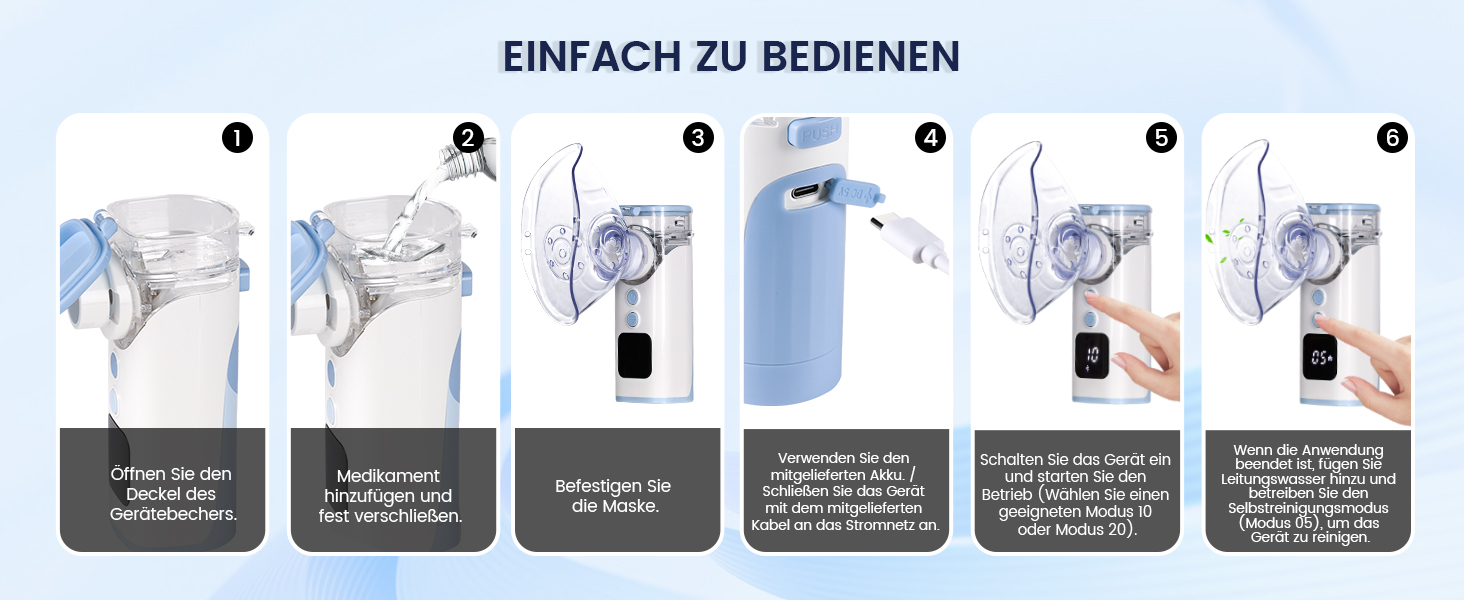 EINFACH ZU BEDIENEN

1

Öffnen Sie den Deckel des Gerätebechers.

2

Medikament hinzufügen und fest verschließen.

3

Befestigen Sie die Maske.

4

PUSH

Verwenden Sie den mitgelieferten Akku. / Schließen Sie das Gerät mit dem mitgelieferten Kabel an das Stromnetz an.

5

10

Schalten Sie das Gerät ein und starten Sie den Betrieb (Wählen Sie einen geeigneten Modus 10 oder Modus 20).

6

05

Wenn die Anwendung beendet ist, fügen Sie Leitungswasser hinzu und betreiben Sie den Selbstreinigungsmodus (Modus 05), um das Gerät zu reinigen.