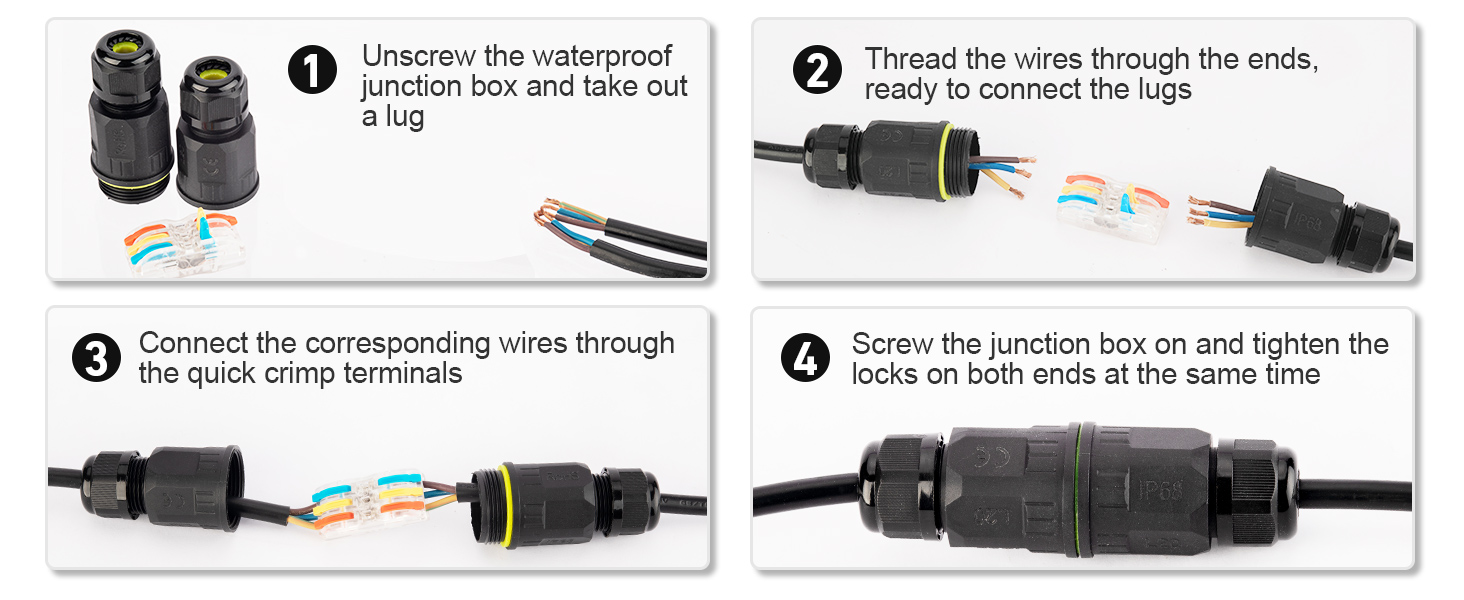 1 Unscrew the waterproof junction box and take out a lug

2 Thread the wires through the ends, ready to connect the lugs

IP68

3 Connect the corresponding wires through the quick crimp terminals

4 Screw the junction box on and tighten the locks on both ends at the same time

IP68