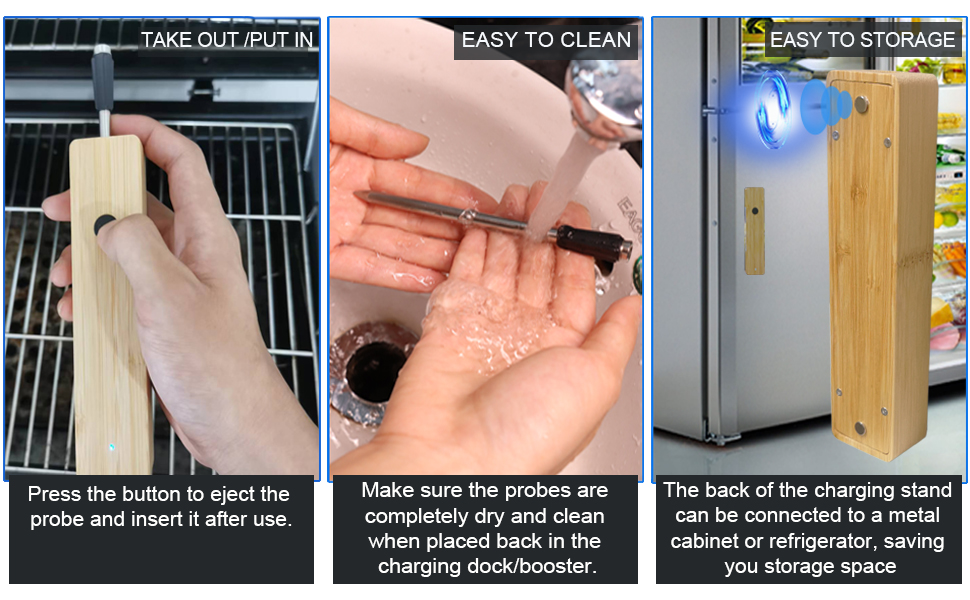 TAKE OUT /PUT IN

Press the button to eject the probe and insert it after use.

EASY TO CLEAN

Make sure the probes are completely dry and clean when placed back in the charging dock/booster.

EASY TO STORAGE

The back of the charging stand can be connected to a metal cabinet or refrigerator, saving you storage space