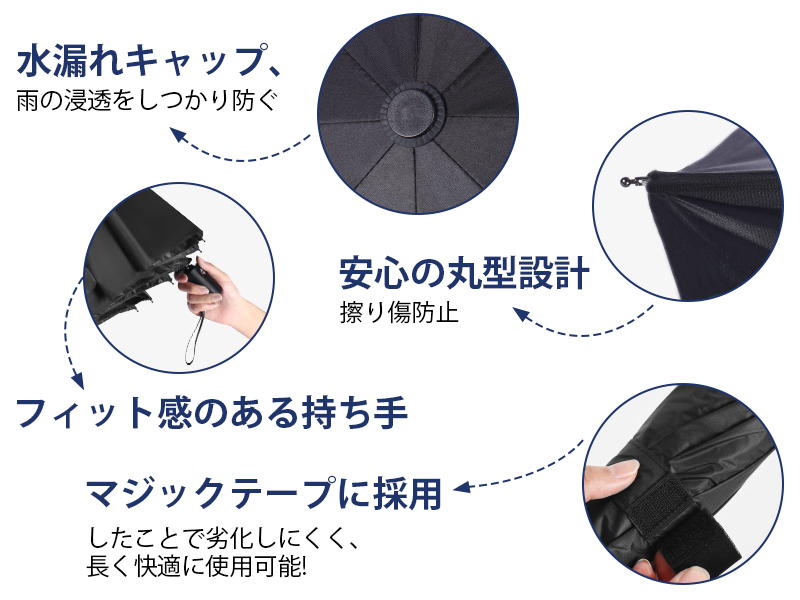 水漏れキャップ、
雨の浸透をしつかり防ぐ

安心の丸型設計
擦り傷防止

フィット感のある持ち手

マジックテープに採用
したことで劣化しにくく、
長く快適に使用可能!