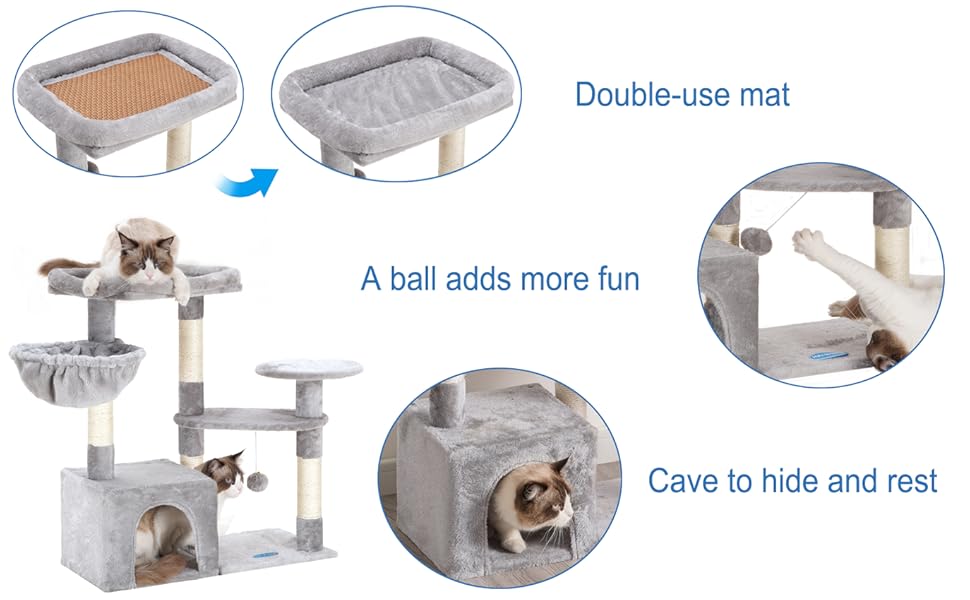 Double-use mat

A ball adds more fun

Cave to hide and rest