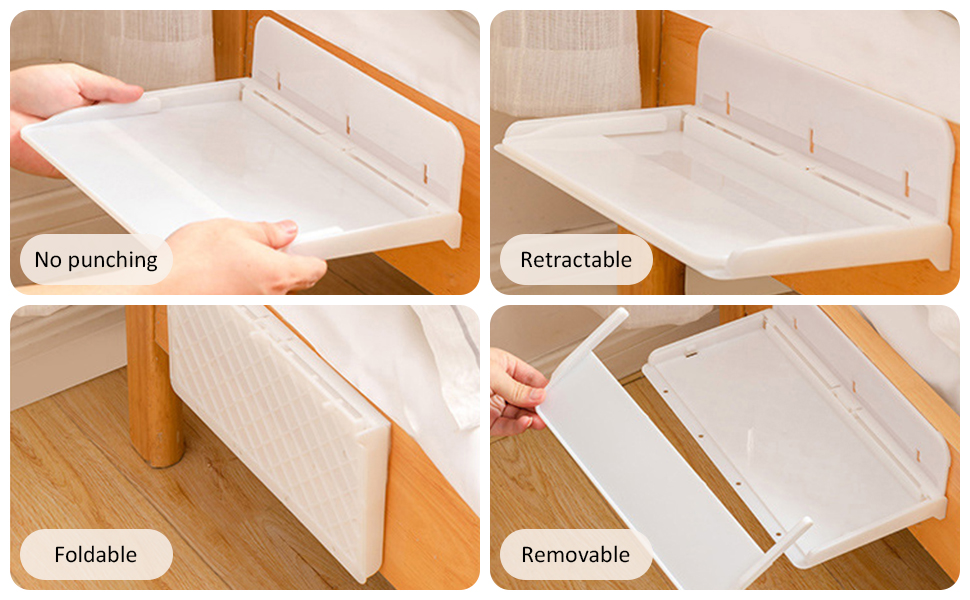 No punching

Retractable

Foldable

Removable