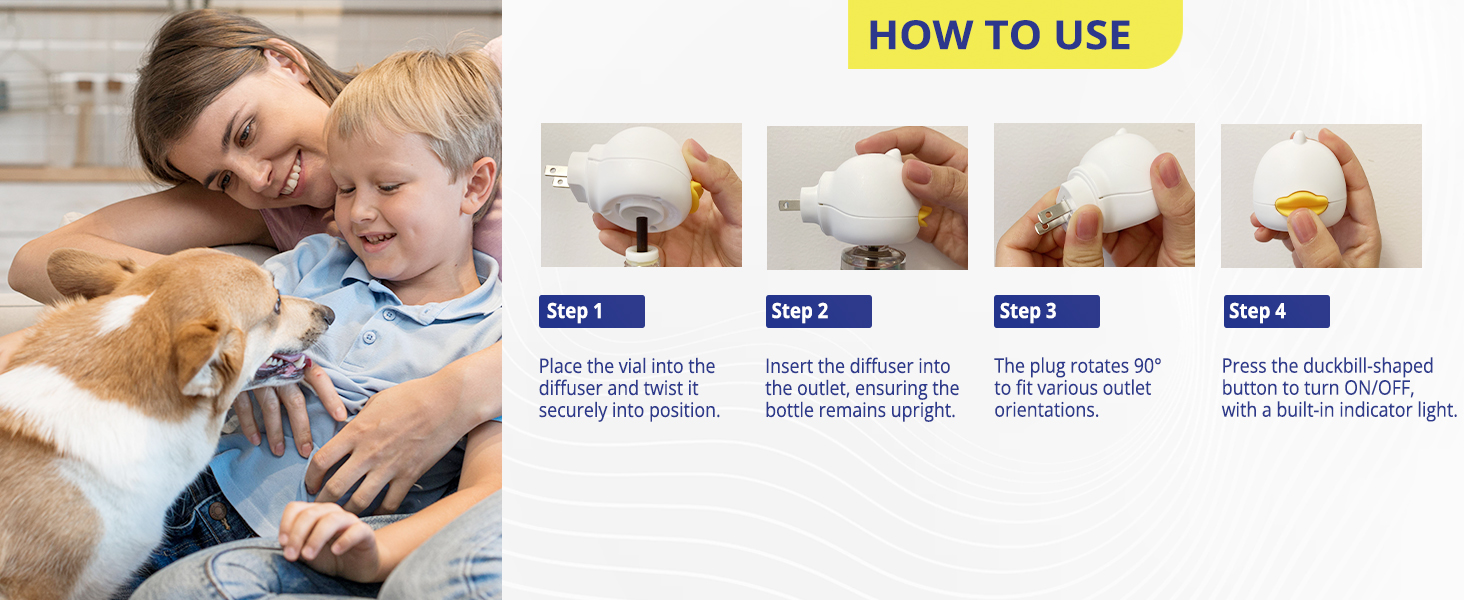 HOW TO USE

Step 1

Place the vial into the diffuser and twist it securely into position.

Step 2

Insert the diffuser into the outlet, ensuring the bottle remains upright.

Step 3

The plug rotates 90° to fit various outlet orientations.

Step 4

Press the duckbill-shaped button to turn ON/OFF, with a built-in indicator light.