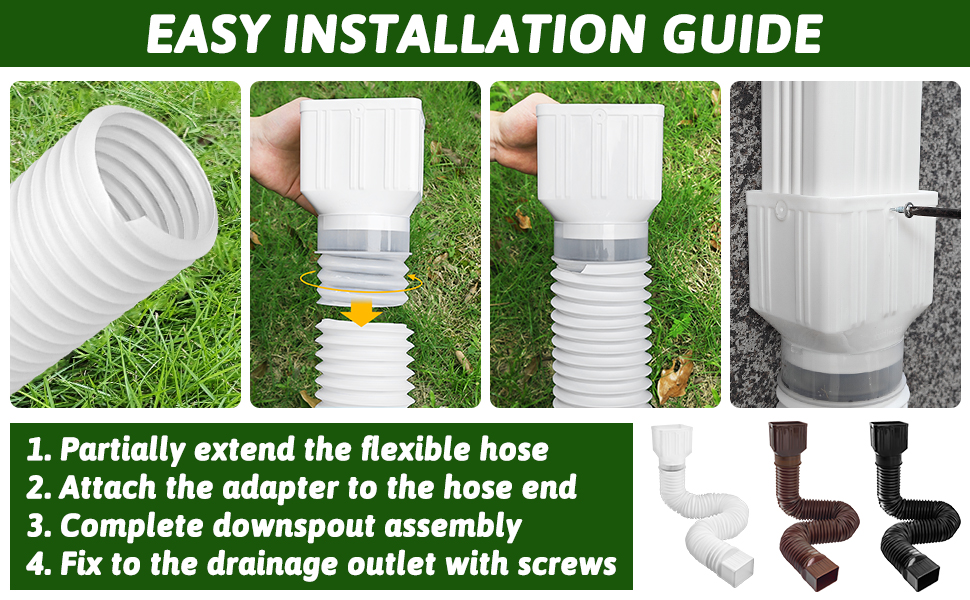 EASY INSTALLATION GUIDE

1. Partially extend the flexible hose
2. Attach the adapter to the hose end
3. Complete downspout assembly
4. Fix to the drainage outlet with screws