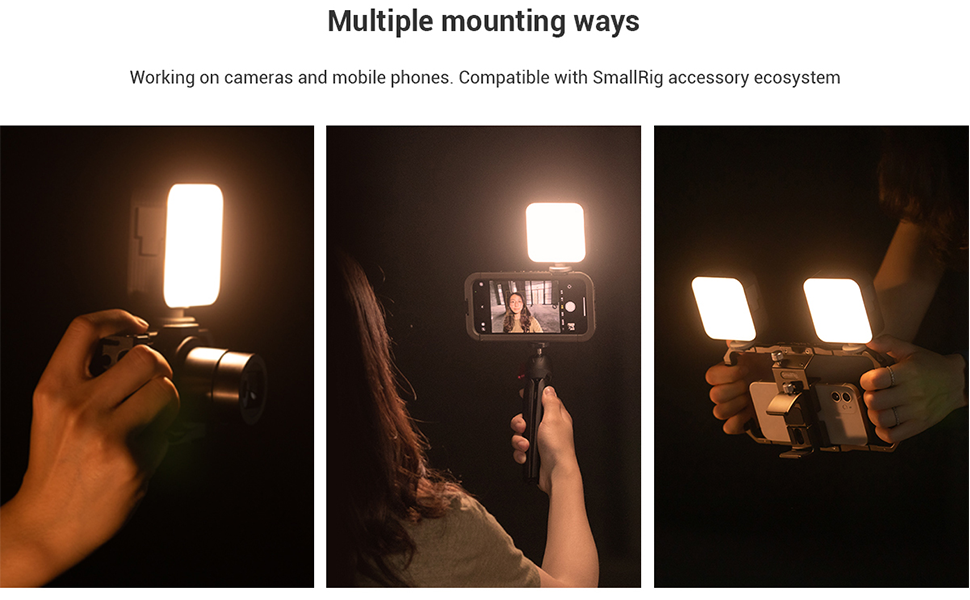 Multiple mounting ways

Working on cameras and mobile phones. Compatible with SmallRig accessory ecosystem