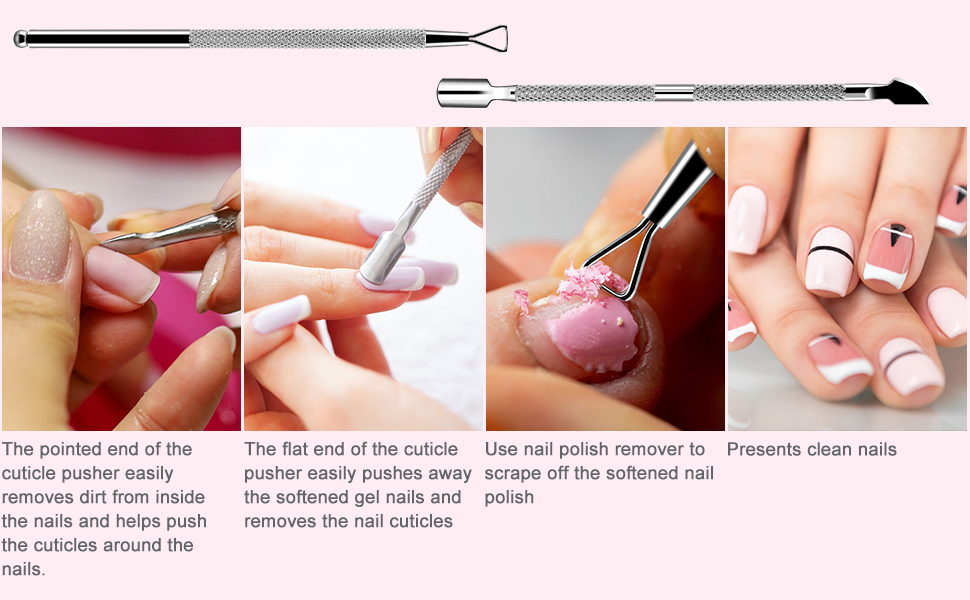 The pointed end of the cuticle pusher easily removes dirt from inside the nails and helps push the cuticles around the nails.

The flat end of the cuticle pusher easily pushes away the softened gel nails and removes the nail cuticles

Use nail polish remover to scrape off the softened nail polish

Presents clean nails