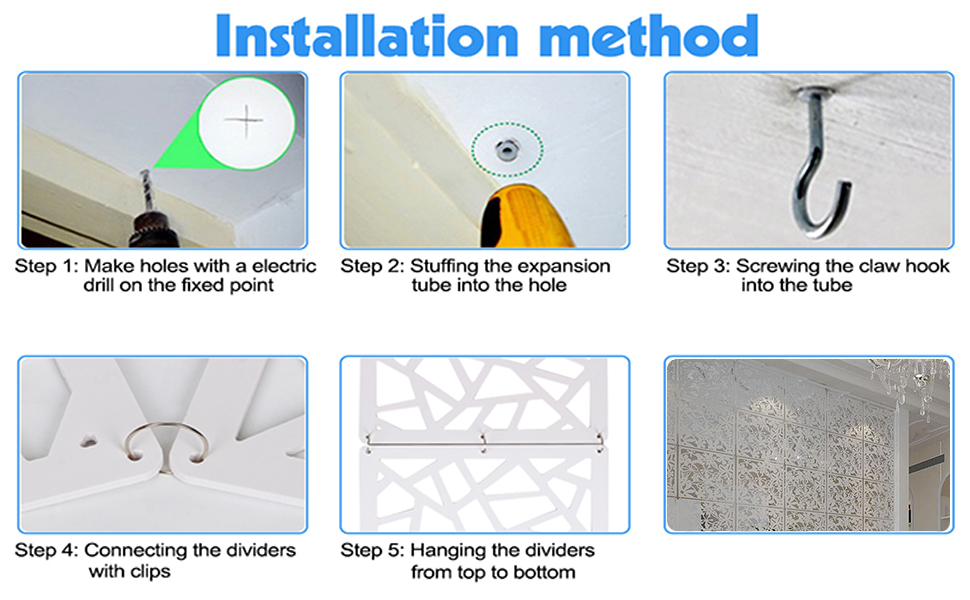 Installation method

Step 1: Make holes with a electric drill on the fixed point

Step 2: Stuffing the expansion tube into the hole

Step 3: Screwing the claw hook into the tube

Step 4: Connecting the dividers with clips

Step 5: Hanging the dividers from top to bottom