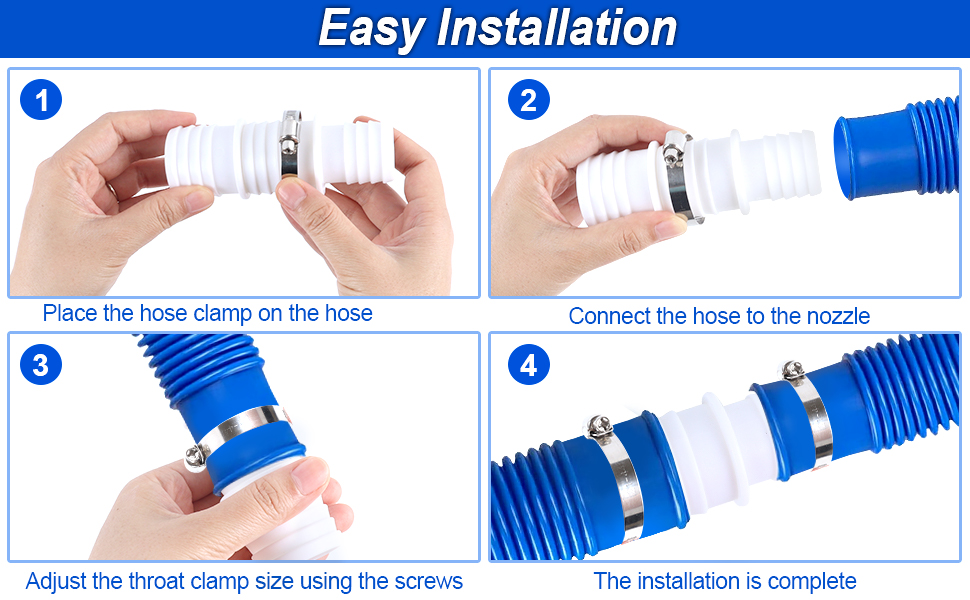 Easy Installation

1

Place the hose clamp on the hose

2

Connect the hose to the nozzle

3

Adjust the throat clamp size using the screws

4

The installation is complete