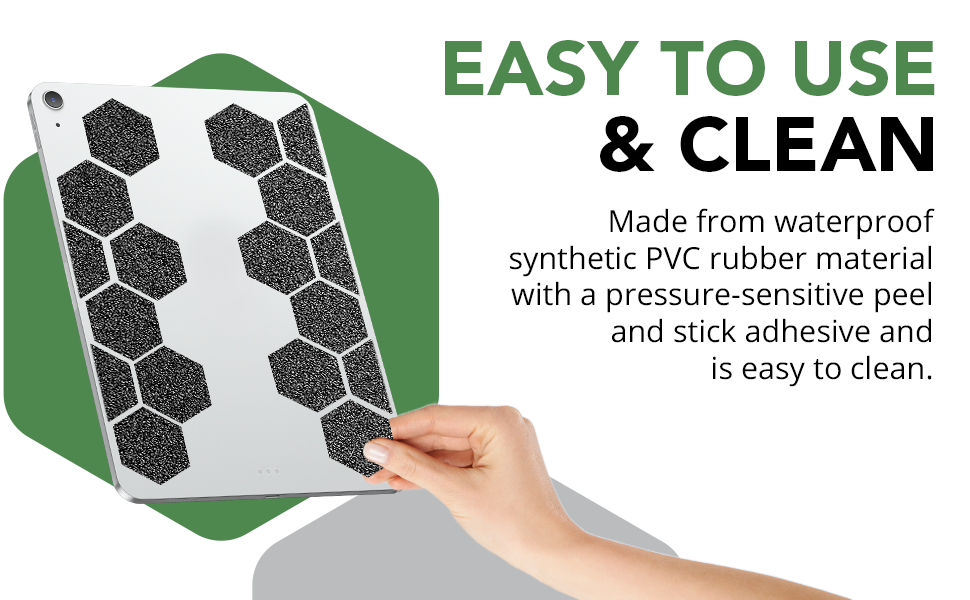 EASY TO USE
& CLEAN

Made from waterproof synthetic PVC rubber material with a pressure-sensitive peel and stick adhesive and is easy to clean.