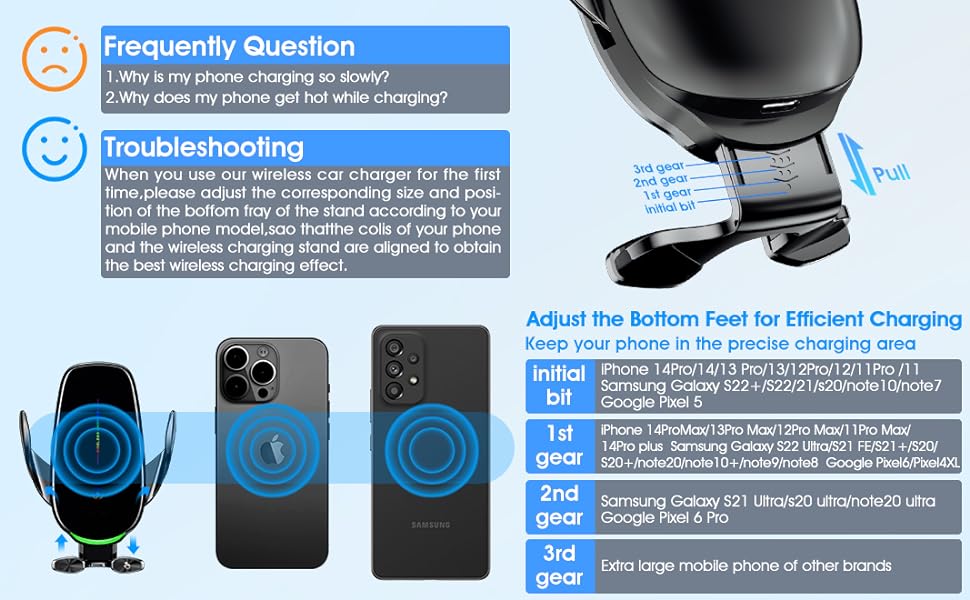 Frequently Question
1.Why is my phone charging so slowly?
2.Why does my phone get hot while charging?

Troubleshooting
When you use our wireless car charger for fhe first time,please adjust the corresponding size and position of the boffom fray of the stand according to your mobile phone model,sao thatthe colis of your phone and the wireless charging stand are aligned to obtain the best wireless charging effect.

3rd gear
2nd gear
1st gear
initial bit
Pull

Adjust the Bottom Feet for Efficient Charging
Keep your phone in the precise charging area

| | |
|---|---|
| initial bit | iPhone 14Pro/14/13 Pro/13/12Pro/12/11Pro /11 Samsung Galaxy S22+/S22/21/s20/note10/note7 Google Pixel 5 |
| 1st gear | iPhone 14ProMax/13Pro Max/12Pro Max/11Pro Max/ 14Pro plus Samsung Galaxy S22 Ultra/S21 FE/S21+/S20/ S20+/note20/note10+/note9/note8 Google Pixel6/Pixel4XL |
| 2nd gear | Samsung Galaxy S21 Ultra/s20 ultra/note20 ultra Google Pixel 6 Pro |
| 3rd gear | Extra large mobile phone of other brands |

SAMSUNG