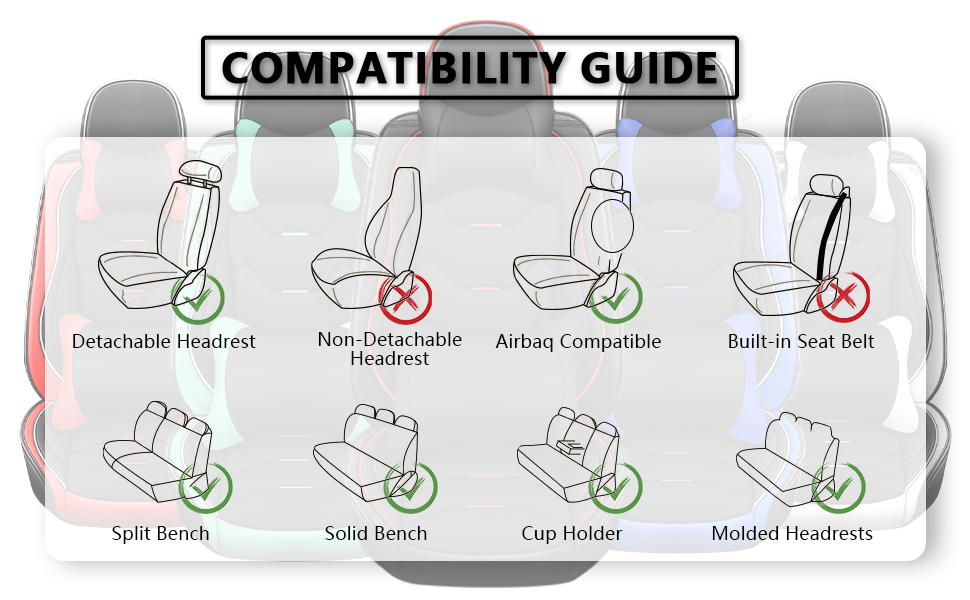 COMPATIBILITY GUIDE

Detachable Headrest

Non-Detachable Headrest

Airbaq Compatible

Built-in Seat Belt

Split Bench

Solid Bench

Cup Holder

Molded Headrests