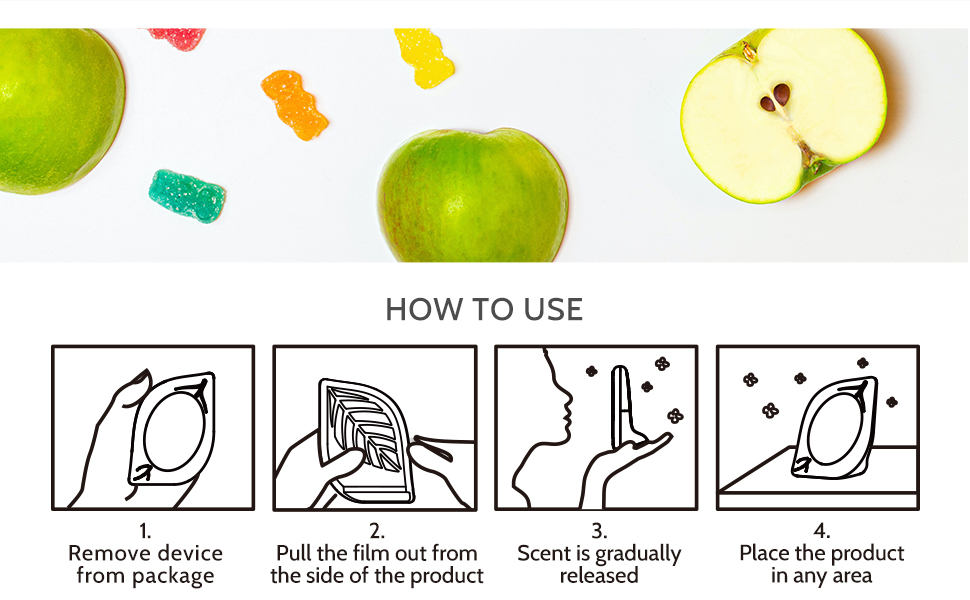 HOW TO USE

1.
Remove device from package

2.
Pull the film out from the side of the product

3.
Scent is gradually released

4.
Place the product in any area