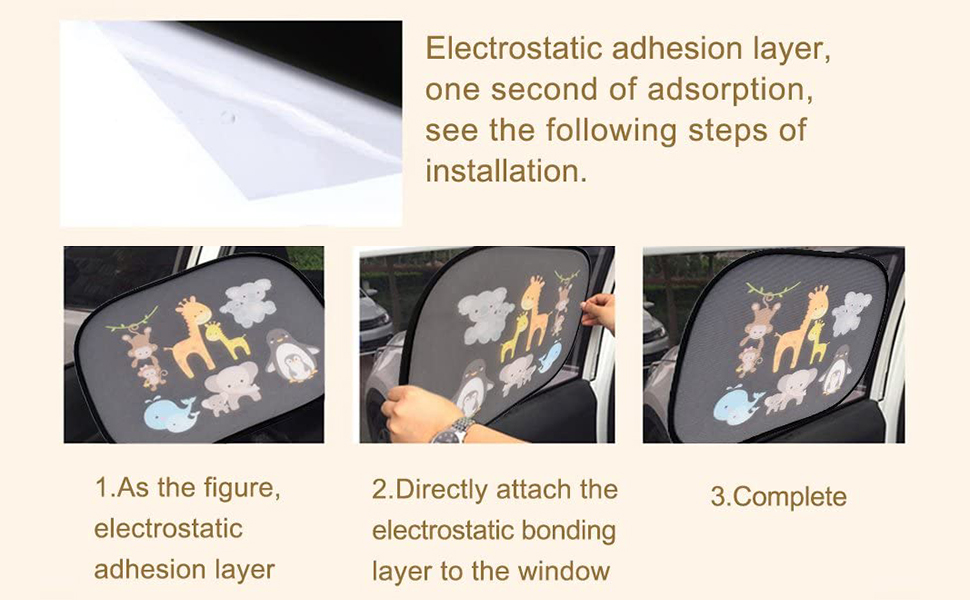 Electrostatic adhesion layer, one second of adsorption, see the following steps of installation.

1.As the figure, electrostatic adhesion layer

2.Directly attach the electrostatic bonding layer to the window

3.Complete