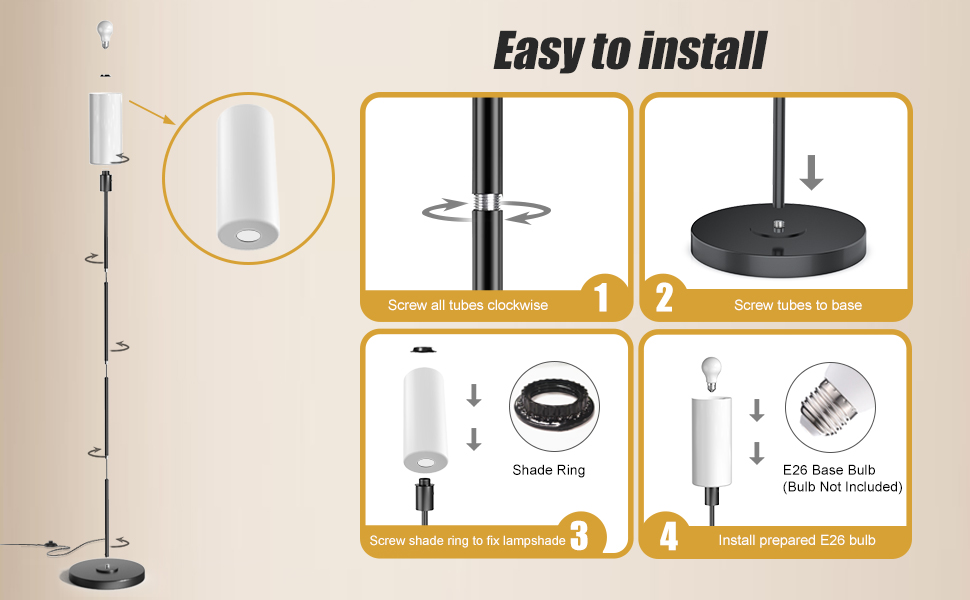 Easy to install

Screw all tubes clockwise 1

2 Screw tubes to base

Shade Ring

Screw shade ring to fix lampshade 3

E26 Base Bulb
(Bulb Not Included)

4 Install prepared E26 bulb