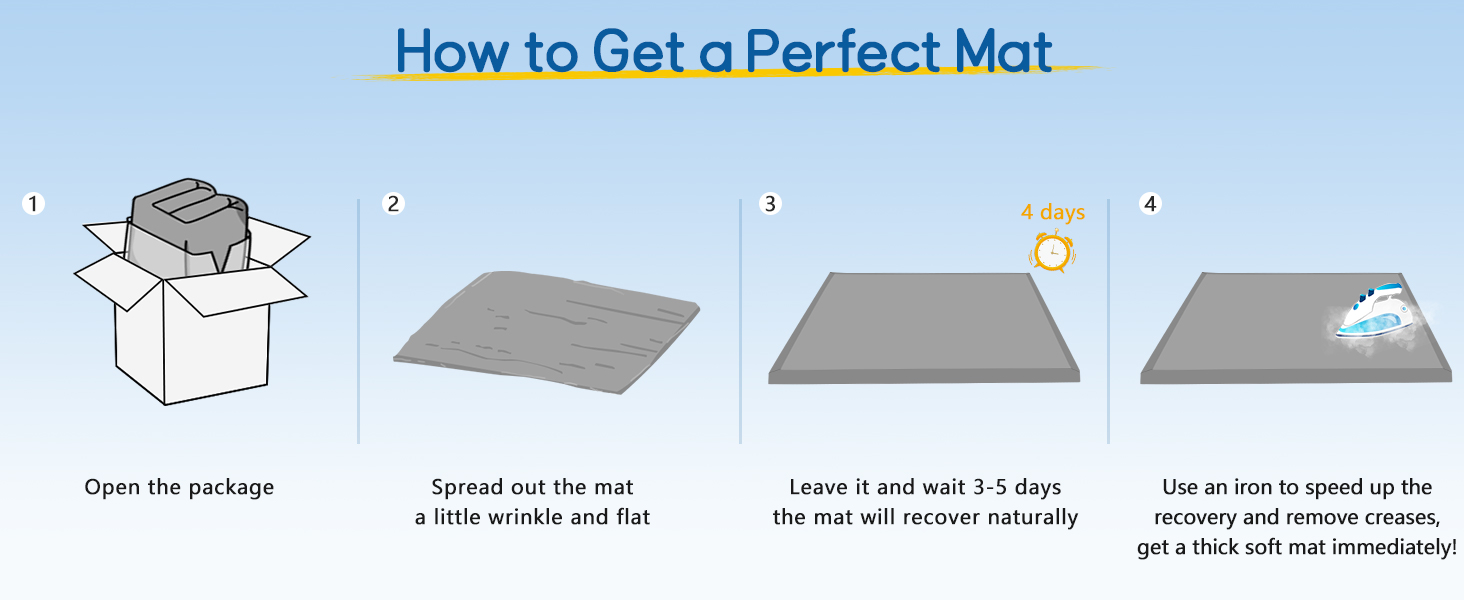 How to Get a Perfect Mat

1

Open the package

2

Spread out the mat a little wrinkle and flat

3

4 days

Leave it and wait 3-5 days the mat will recover naturally

4

Use an iron to speed up the recovery and remove creases, get a thick soft mat immediately!