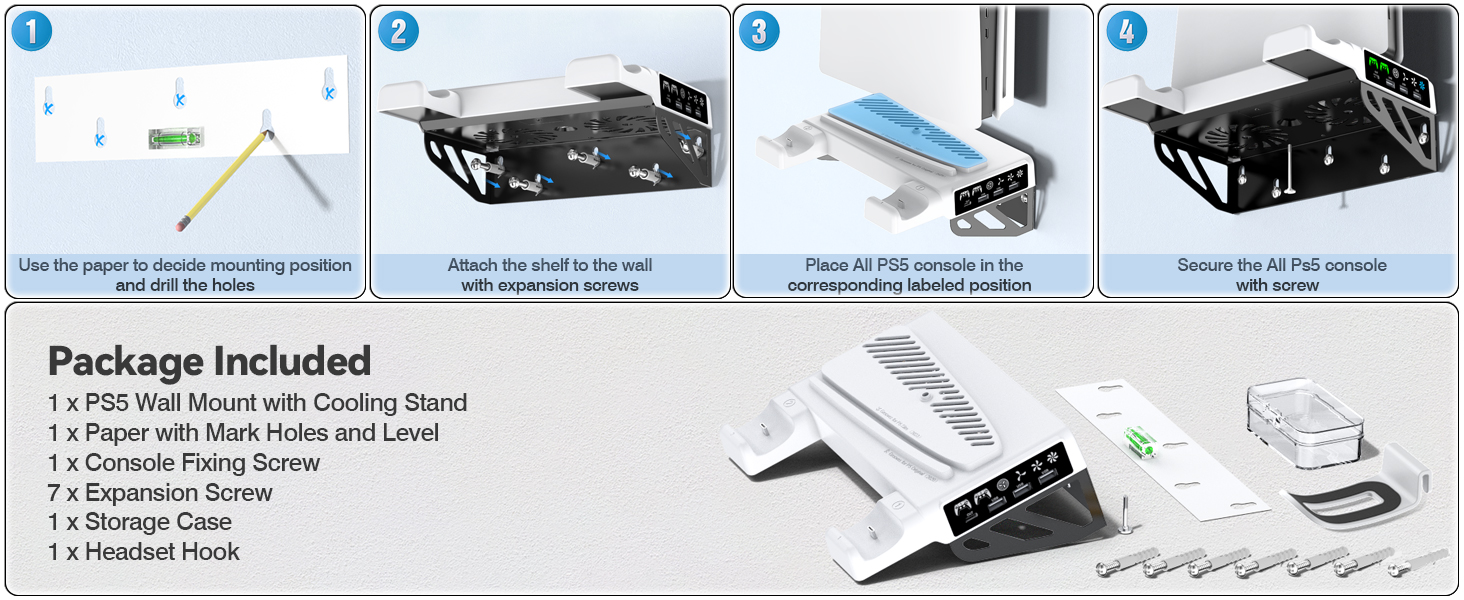 1

Use the paper to decide mounting position and drill the holes

2

Attach the shelf to the wall with expansion screws

3

Place All PS5 console in the corresponding labeled position

4

Secure the All Ps5 console with screw

Package Included

1 x PS5 Wall Mount with Cooling Stand
1 x Paper with Mark Holes and Level
1 x Console Fixing Screw
7 x Expansion Screw
1 x Storage Case
1 x Headset Hook