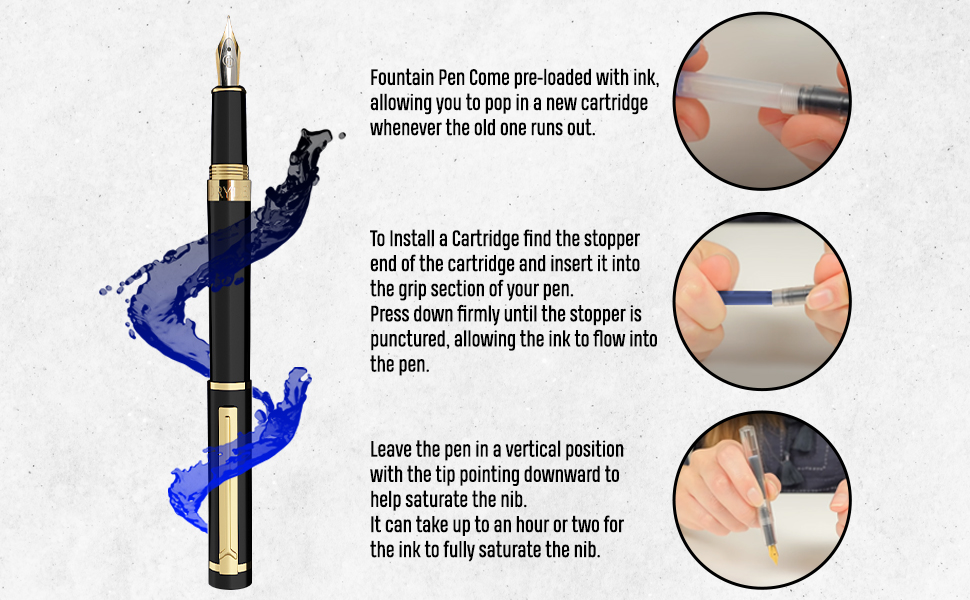 Fountain Pen Come pre-loaded with ink, allowing you to pop in a new cartridge whenever the old one runs out.

To Install a Cartridge find the stopper end of the cartridge and insert it into the grip section of your pen.
Press down firmly until the stopper is punctured, allowing the ink to flow into the pen.

Leave the pen in a vertical position with the tip pointing downward to help saturate the nib.
It can take up to an hour or two for the ink to fully saturate the nib.