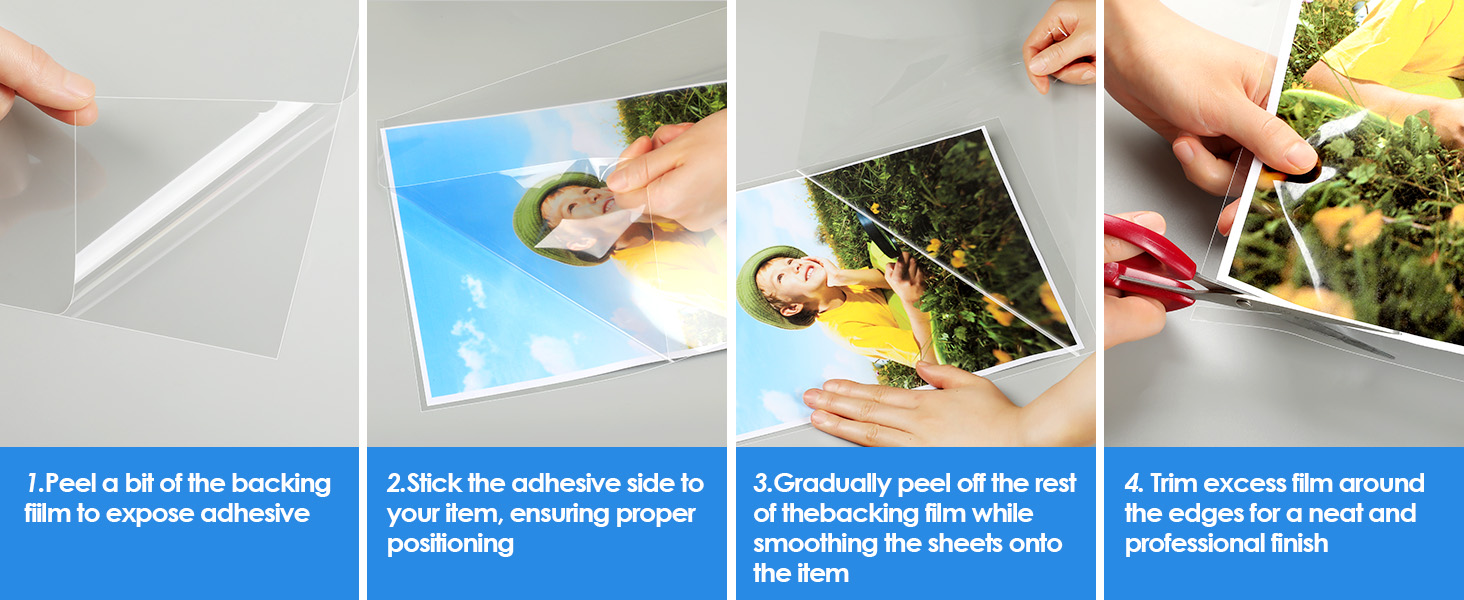 1.Peel a bit of the backing fiilm to expose adhesive

2.Stick the adhesive side to your item, ensuring proper positioning

3.Gradually peel off the rest of thebacking film while smoothing the sheets onto the item

4. Trim excess film around the edges for a neat and professional finish