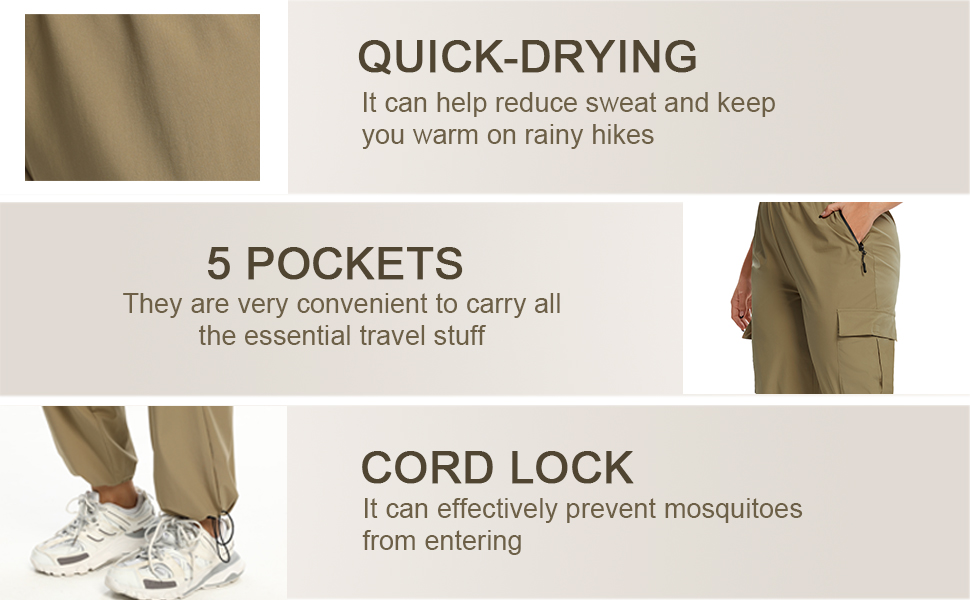 QUICK-DRYING
It can help reduce sweat and keep you warm on rainy hikes

5 POCKETS
They are very convenient to carry all the essential travel stuff

CORD LOCK
It can effectively prevent mosquitoes from entering