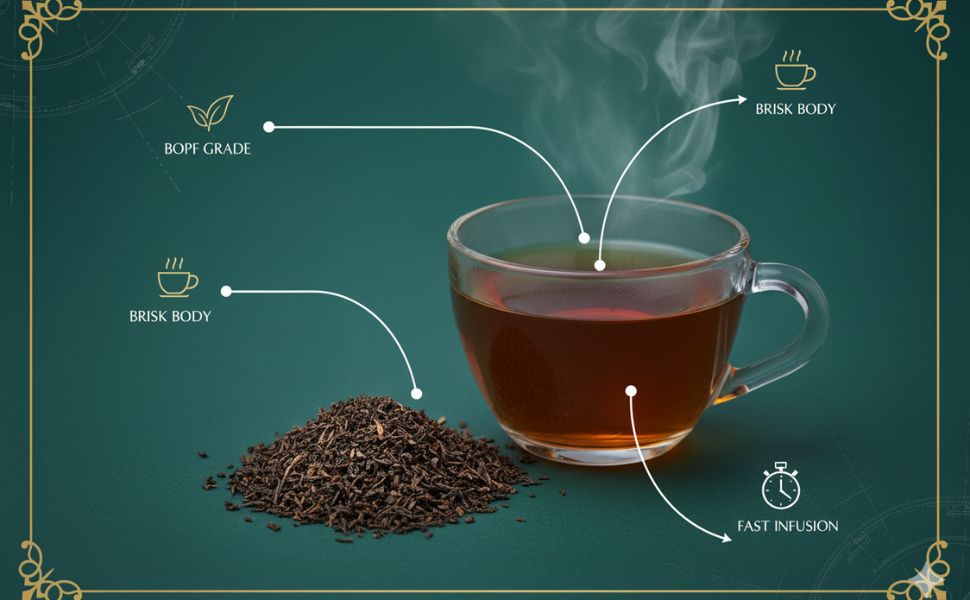 BOPF GRADE

BRISK BODY

BRISK BODY

FAST INFUSION