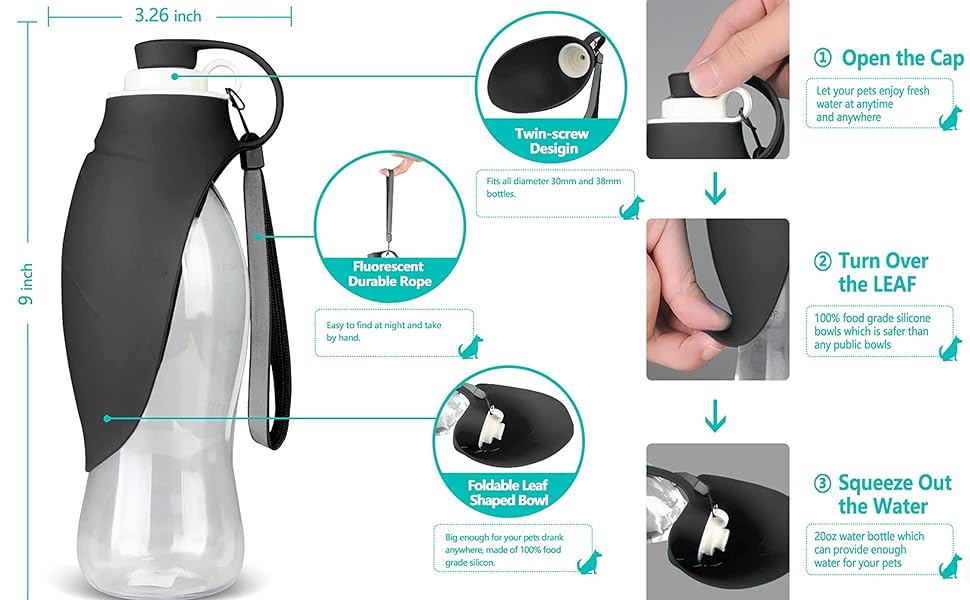 3.26 inch

9 inch

Twin-screw Desigin

Fits all diameter 30mm and 38mm bottles.

Fluorescent Durable Rope

Easy to find at night and take by hand.

Foldable Leaf Shaped Bowl

Big enough for your pets drank anywhere, made of 100% food grade silicon.

① Open the Cap

Let your pets enjoy fresh water at anytime and anywhere

② Turn Over the LEAF

100% food grade silicone bowls which is safer than any public bowls

③ Squeeze Out the Water

20oz water bottle which can provide enough water for your pets