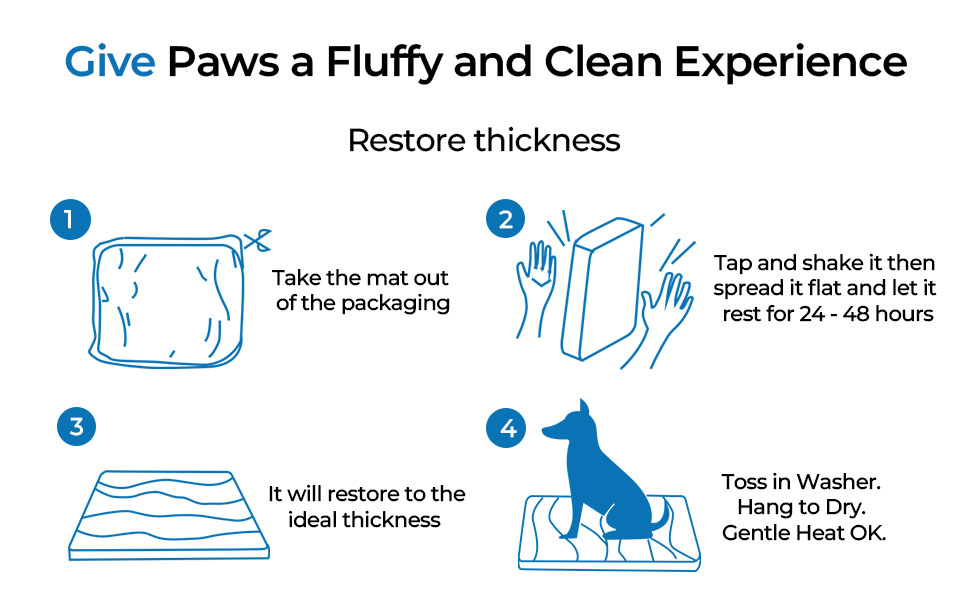 Give Paws a Fluffy and Clean Experience

Restore thickness

1

Take the mat out of the packaging

2

Tap and shake it then spread it flat and let it rest for 24 - 48 hours

3

It will restore to the ideal thickness

4

Toss in Washer.
Hang to Dry.
Gentle Heat OK.