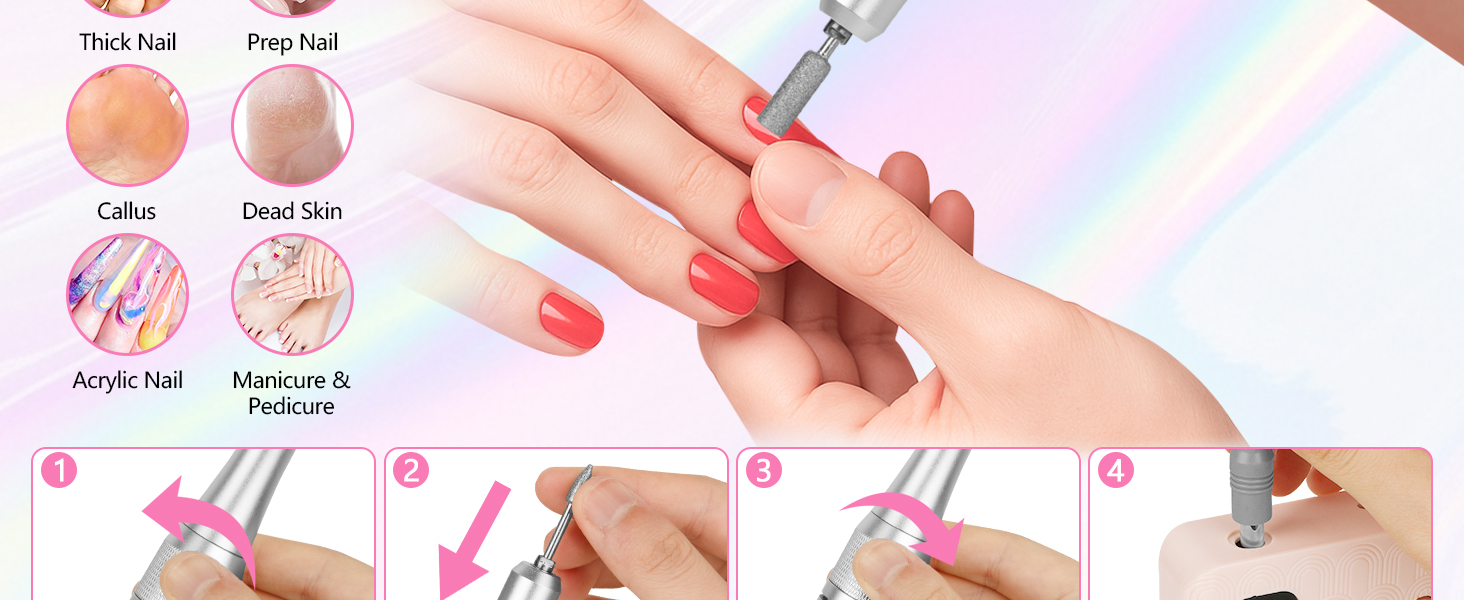 Thick Nail
Prep Nail
Callus
Dead Skin
Acrylic Nail
Manicure & Pedicure

1
2
3
4