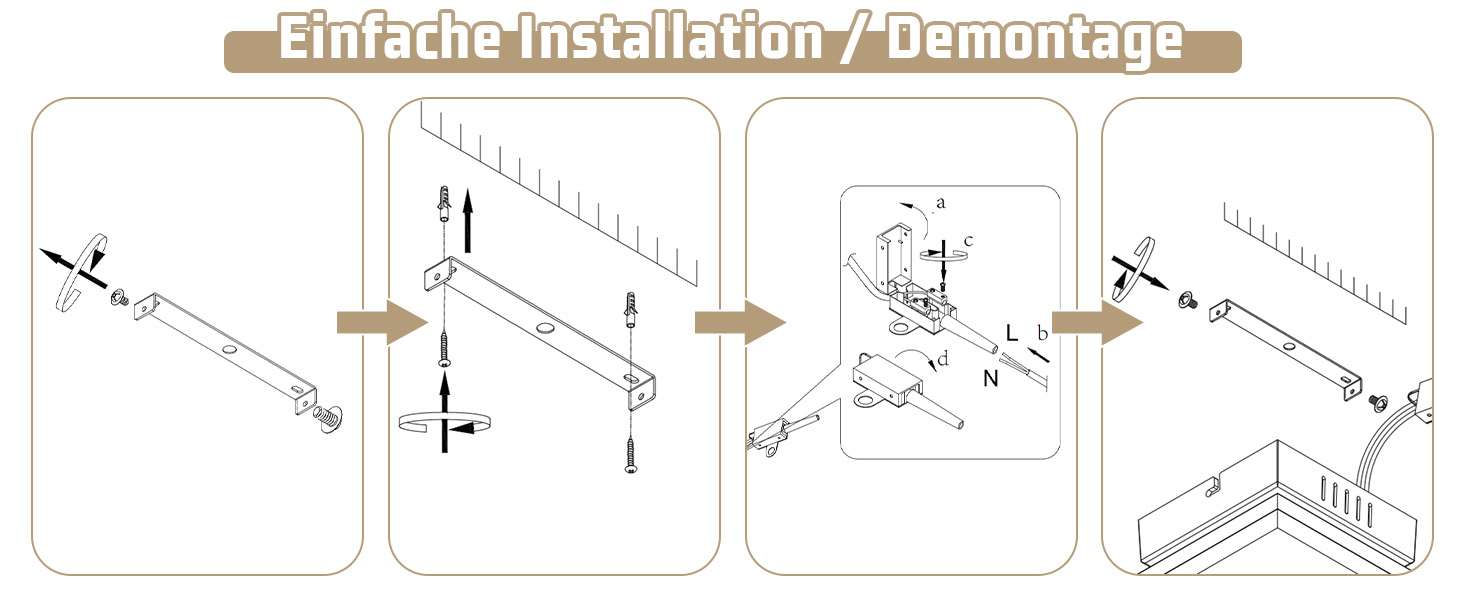 Einfache Installation / Demontage

a

c

L

b

N

d