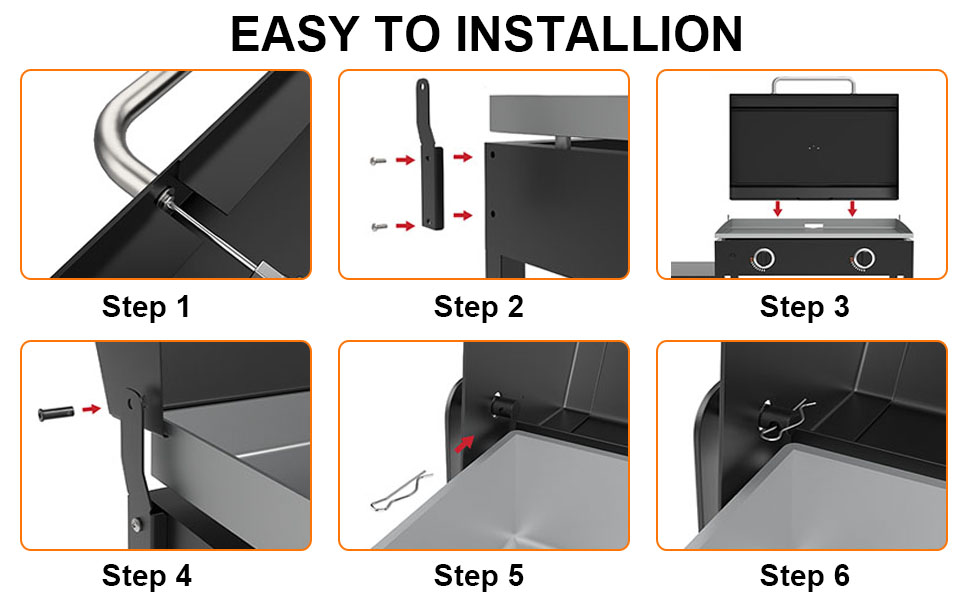 EASY TO INSTALLION

Step 1

Step 2

Step 3

Step 4

Step 5

Step 6