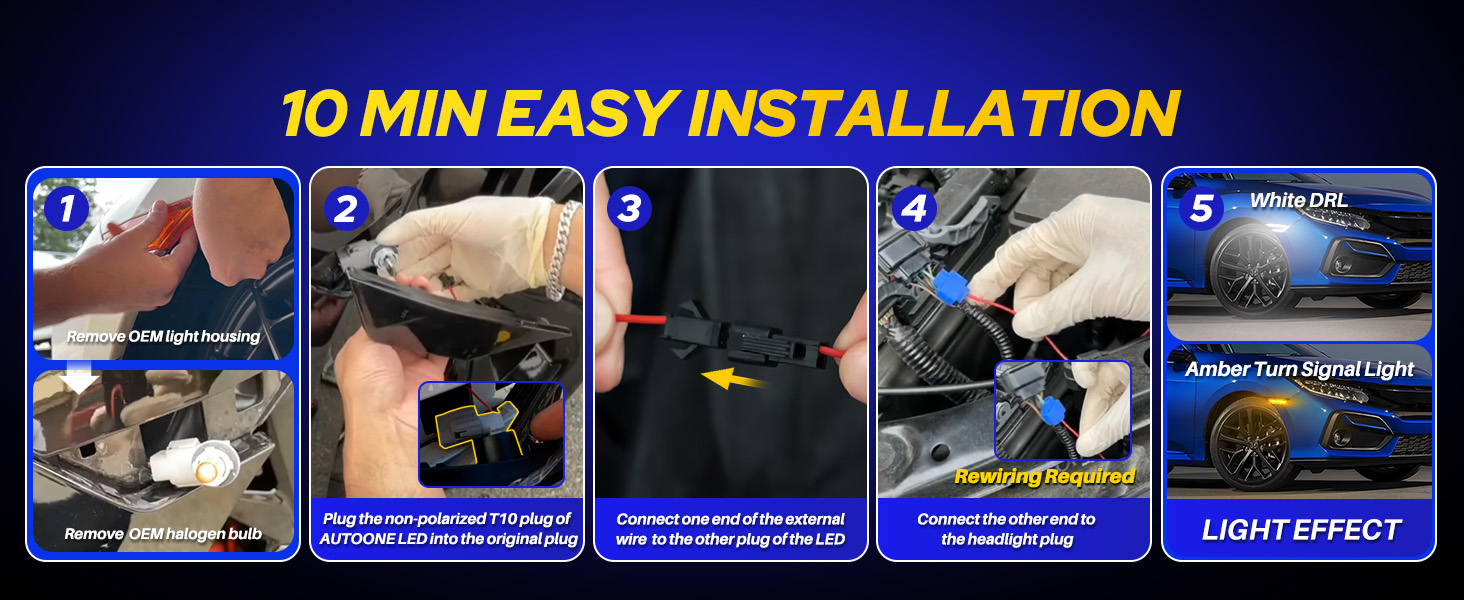 10 MIN EASY INSTALLATION

1
Remove OEM light housing
Remove OEM halogen bulb

2
Plug the non-polarized T10 plug of AUTOONE LED into the original plug

3
Connect one end of the external wire to the other plug of the LED

4
Rewiring Required
Connect the other end to the headlight plug

5
White DRL
Amber Turn Signal Light
LIGHT EFFECT