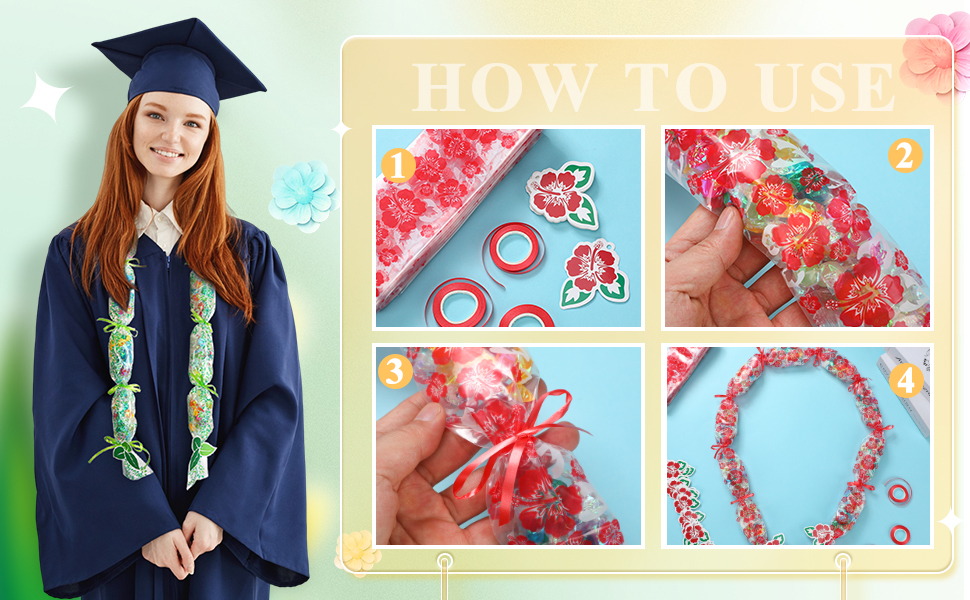 HOW TO USE

1

2

3

4