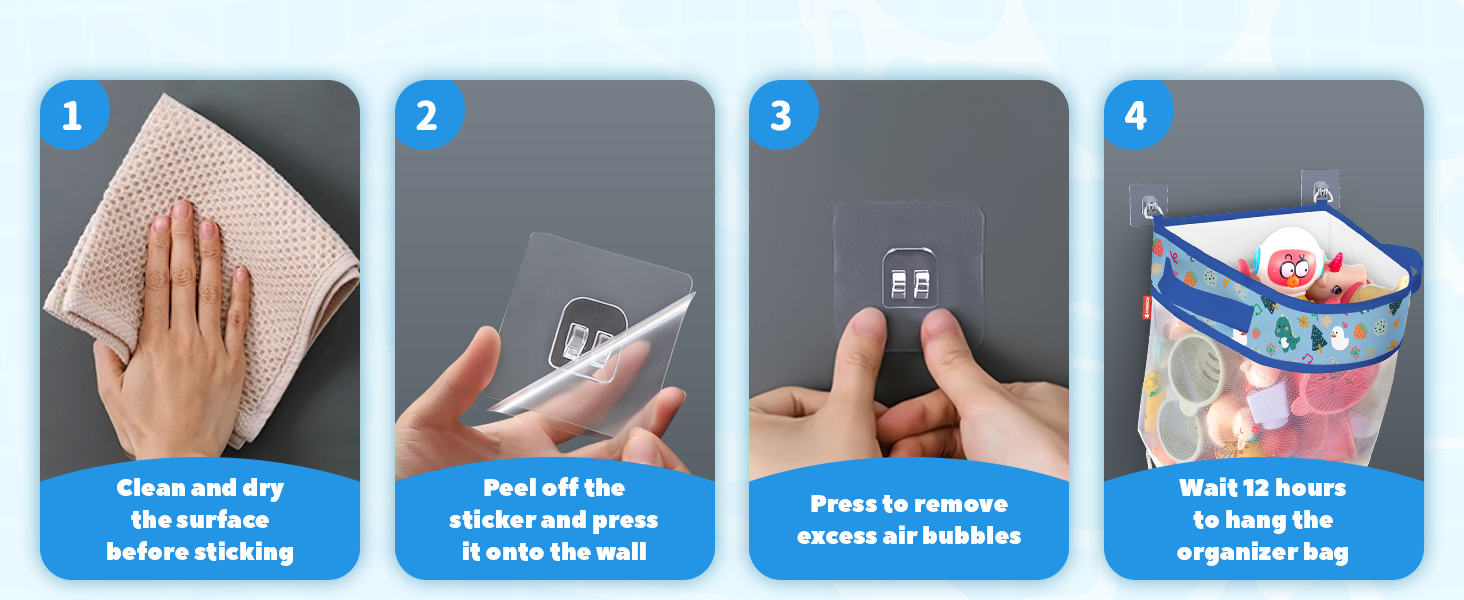 1

Clean and dry the surface before sticking

2

Peel off the sticker and press it onto the wall

3

Press to remove excess air bubbles

4

Wait 12 hours to hang the organizer bag