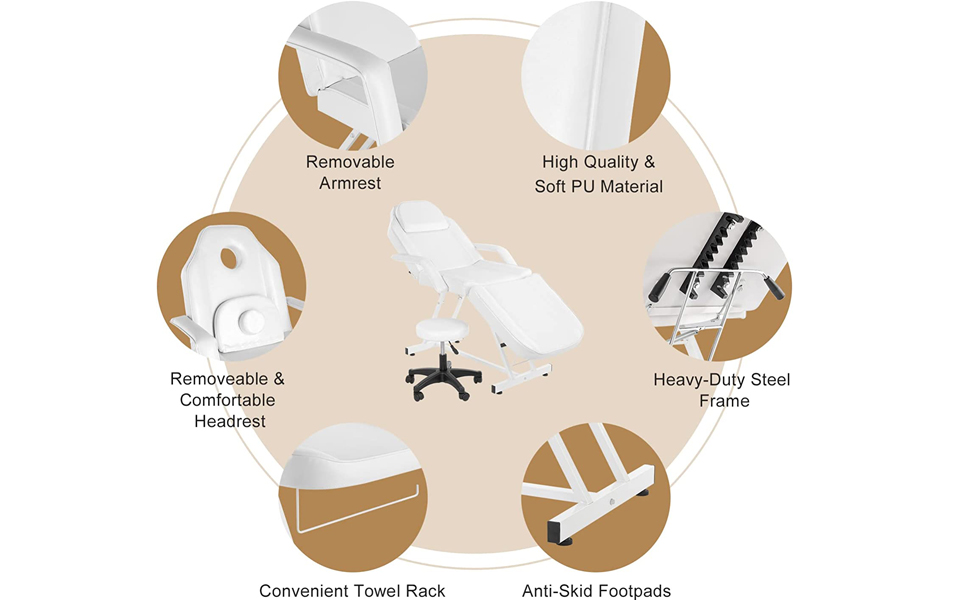 Removable Armrest

High Quality & Soft PU Material

Removeable & Comfortable Headrest

Heavy-Duty Steel Frame

Convenient Towel Rack

Anti-Skid Footpads