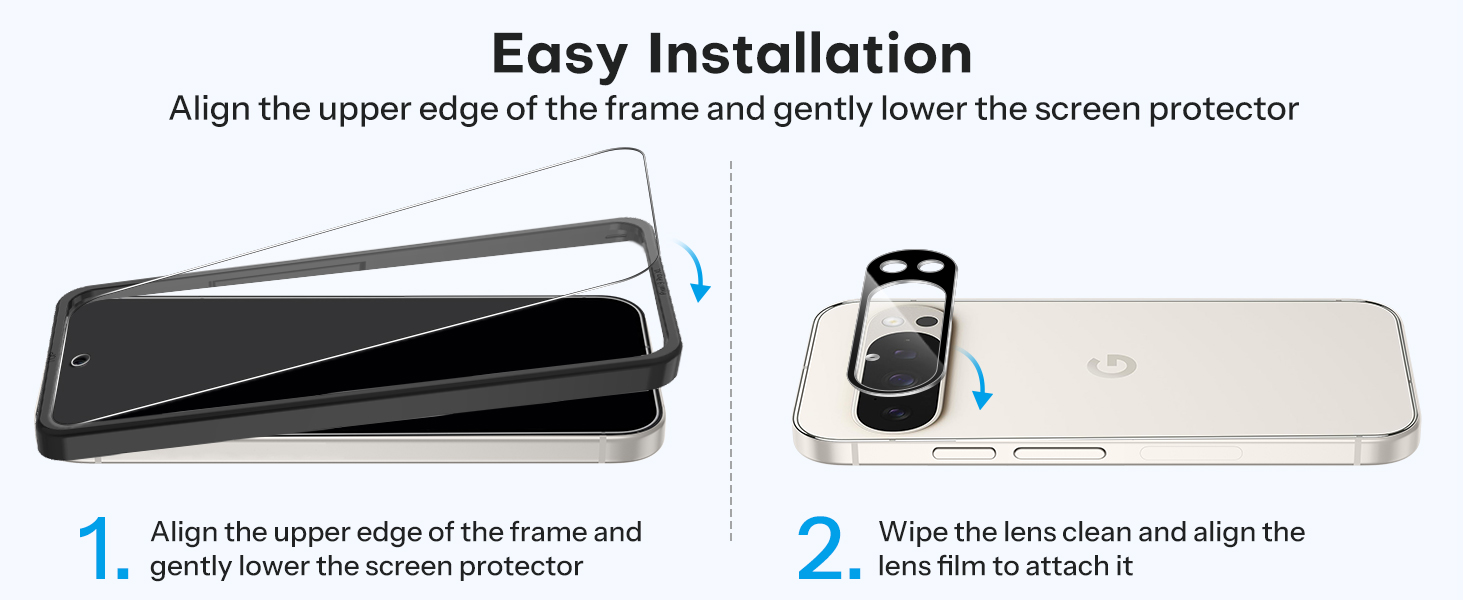 Easy Installation

Align the upper edge of the frame and gently lower the screen protector

1. Align the upper edge of the frame and gently lower the screen protector

2. Wipe the lens clean and align the lens film to attach it