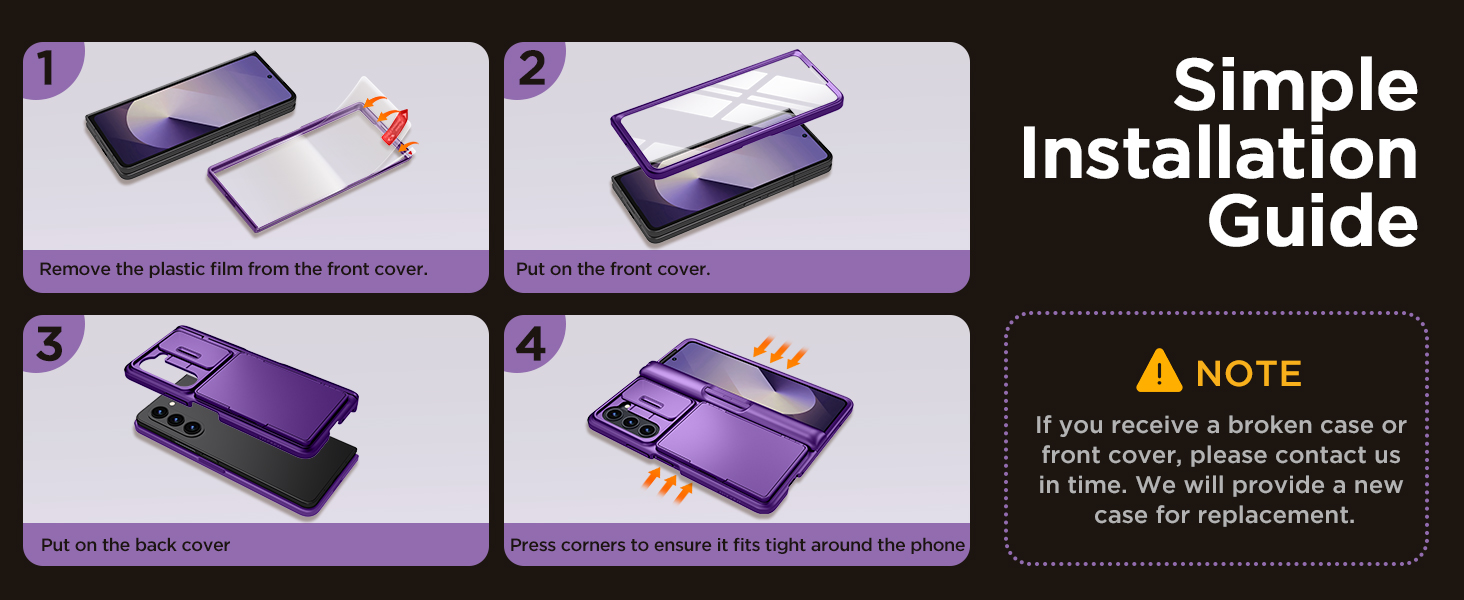 1

Remove the plastic film from the front cover.

2

Put on the front cover.

3

Put on the back cover

4

Press corners to ensure it fits tight around the phone

Simple Installation Guide

NOTE

If you receive a broken case or front cover, please contact us in time. We will provide a new case for replacement.