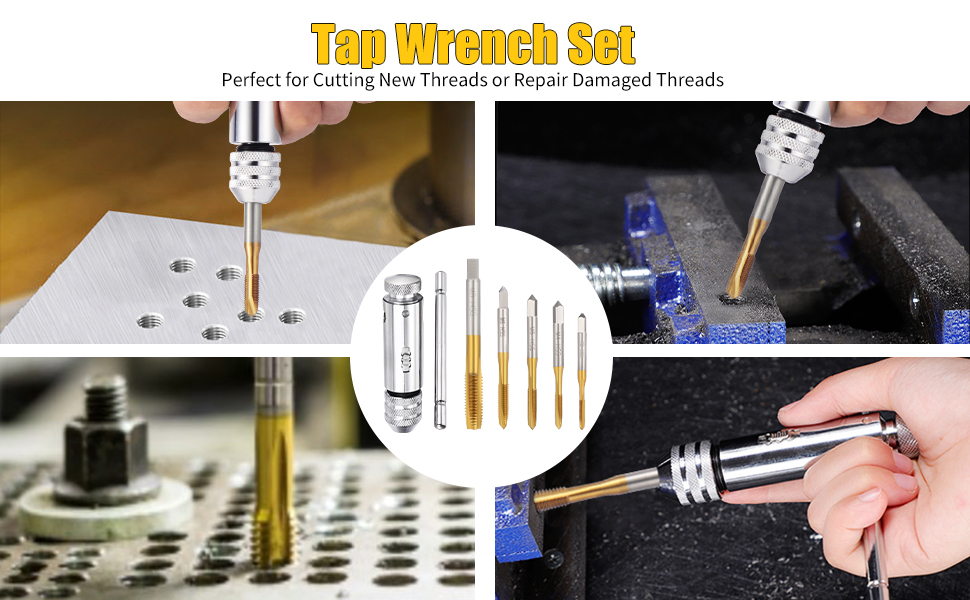 Tap Wrench Set
Perfect for Cutting New Threads or Repair Damaged Threads