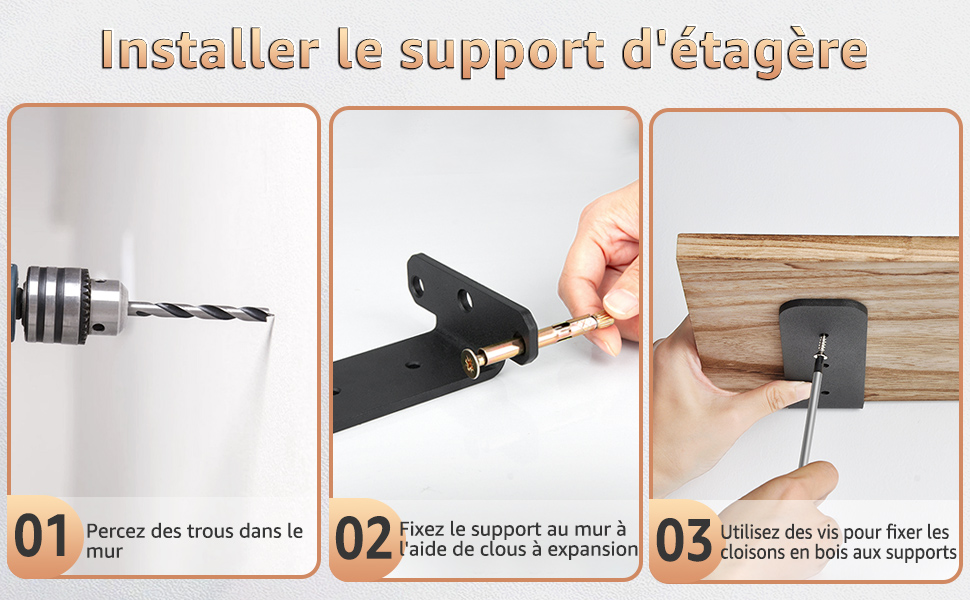 Installer le support d'étagère

01 Percez des trous dans le mur

02 Fixez le support au mur à l'aide de clous à expansion

03 Utilisez des vis pour fixer les cloisons en bois aux supports