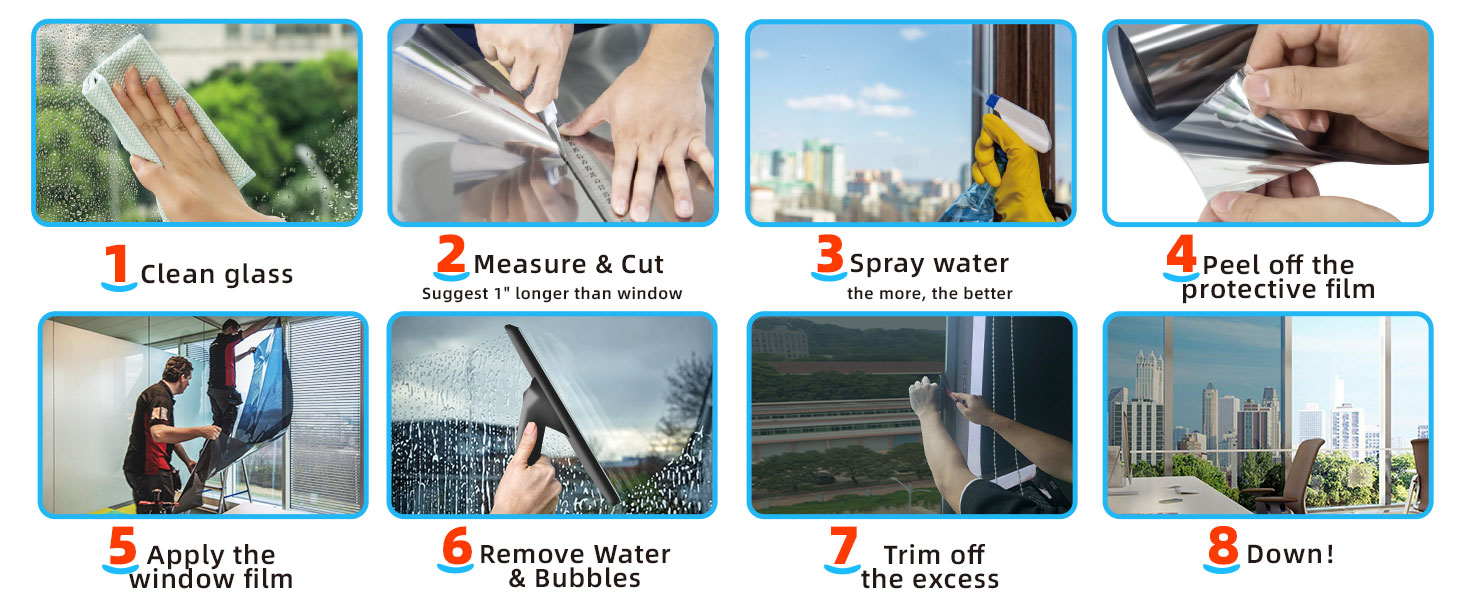 1 Clean glass

2 Measure & Cut
Suggest 1" longer than window

3 Spray water
the more, the better

4 Peel off the protective film

5 Apply the window film

6 Remove Water & Bubbles

7 Trim off the excess

8 Down!