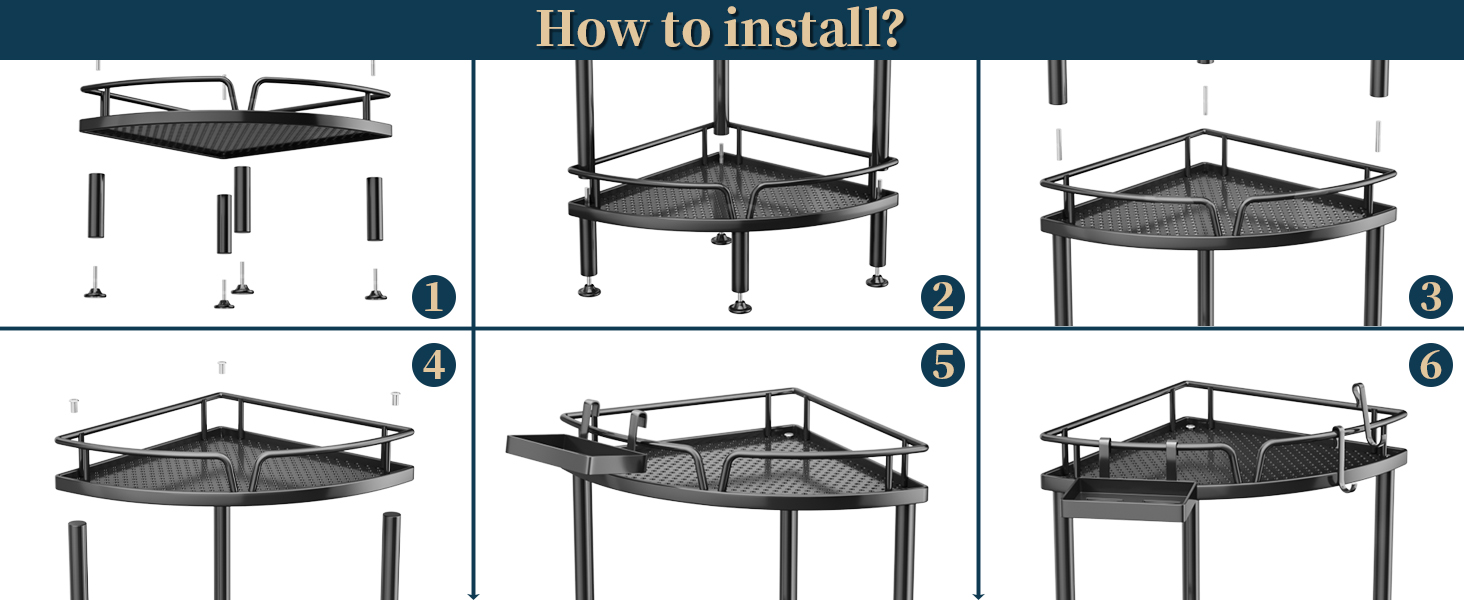 How to install?

1

2

3

4

5

6