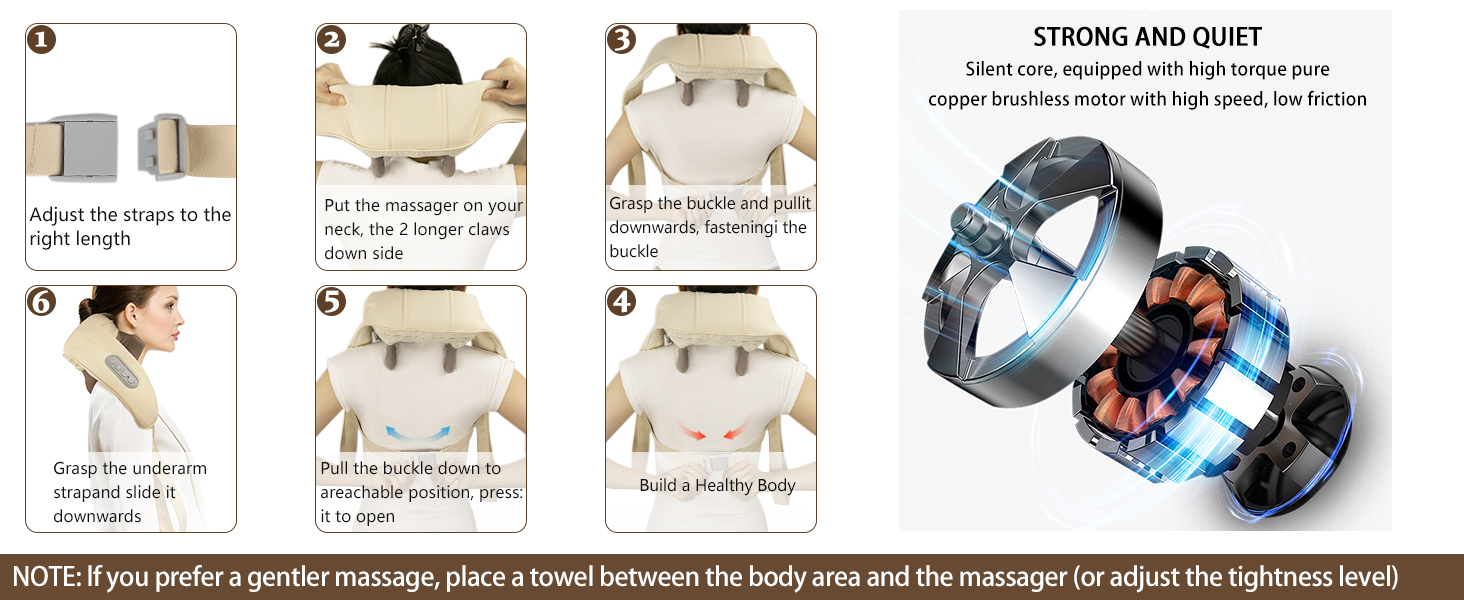 1

Adjust the straps to the right length

2

Put the massager on your neck, the 2 longer claws down side

3

Grasp the buckle and pullit downwards, fasteningi the buckle

6

Grasp the underarm strapand slide it downwards

5

Pull the buckle down to areachable position, press: it to open

4

Build a Healthy Body

STRONG AND QUIET

Silent core, equipped with high torque pure copper brushless motor with high speed, low friction

NOTE: If you prefer a gentler massage, place a towel between the body area and the massager (or adjust the tightness level)