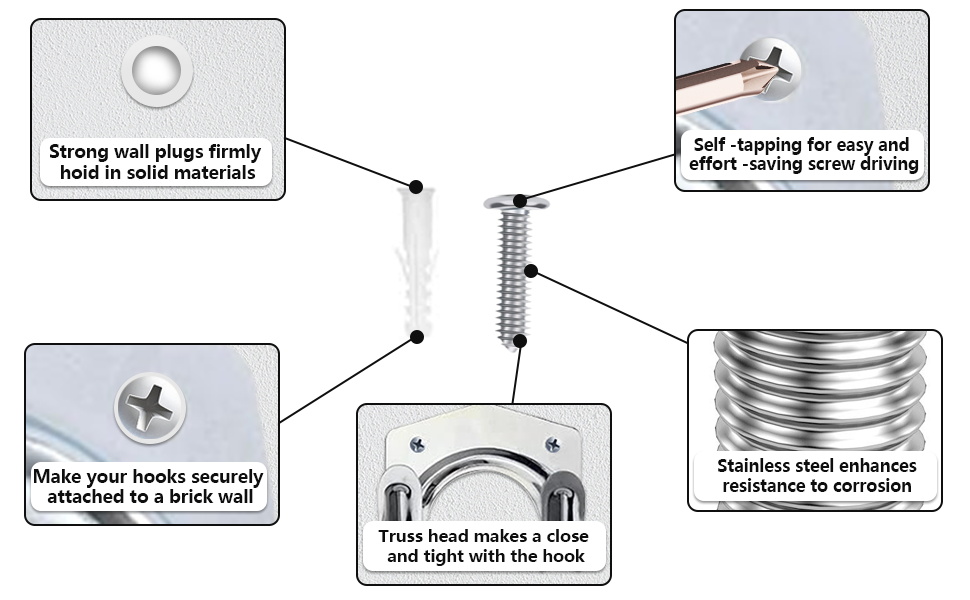 Strong wall plugs firmly hoid in solid materials

Self -tapping for easy and effort -saving screw driving

Make your hooks securely attached to a brick wall

Truss head makes a close and tight with the hook

Stainless steel enhances resistance to corrosion