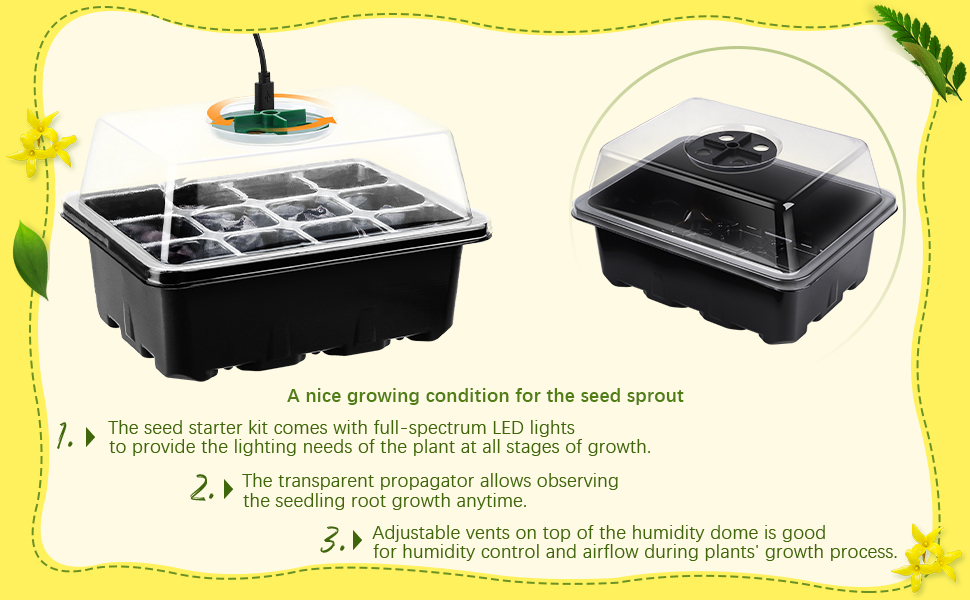 A nice growing condition for the seed sprout

1. The seed starter kit comes with full-spectrum LED lights to provide the lighting needs of the plant at all stages of growth.

2. The transparent propagator allows observing the seedling root growth anytime.

3. Adjustable vents on top of the humidity dome is good for humidity control and airflow during plants' growth process.