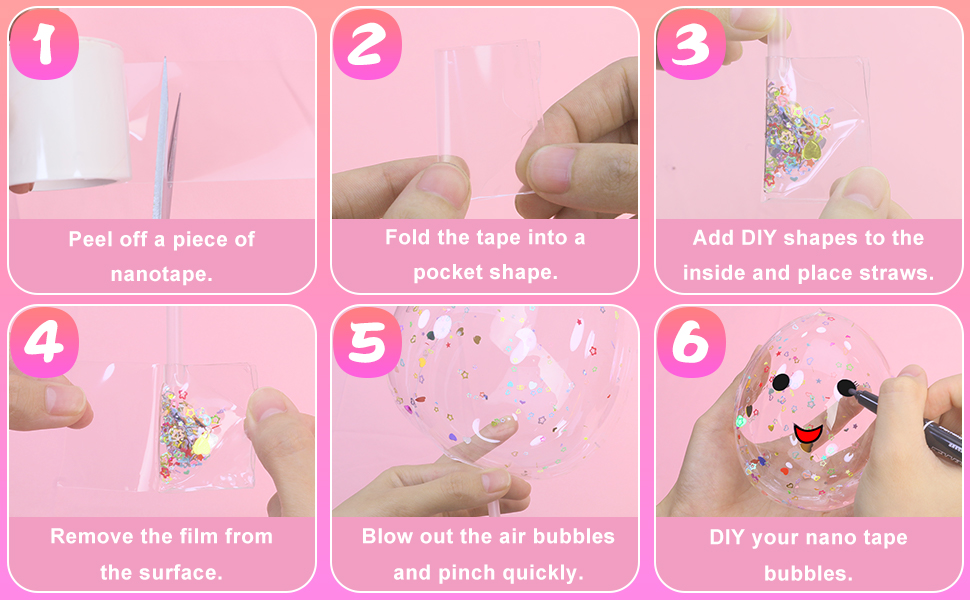 1
Peel off a piece of nanotape.

2
Fold the tape into a pocket shape.

3
Add DIY shapes to the inside and place straws.

4
Remove the film from the surface.

5
Blow out the air bubbles and pinch quickly.

6
DIY your nano tape bubbles.